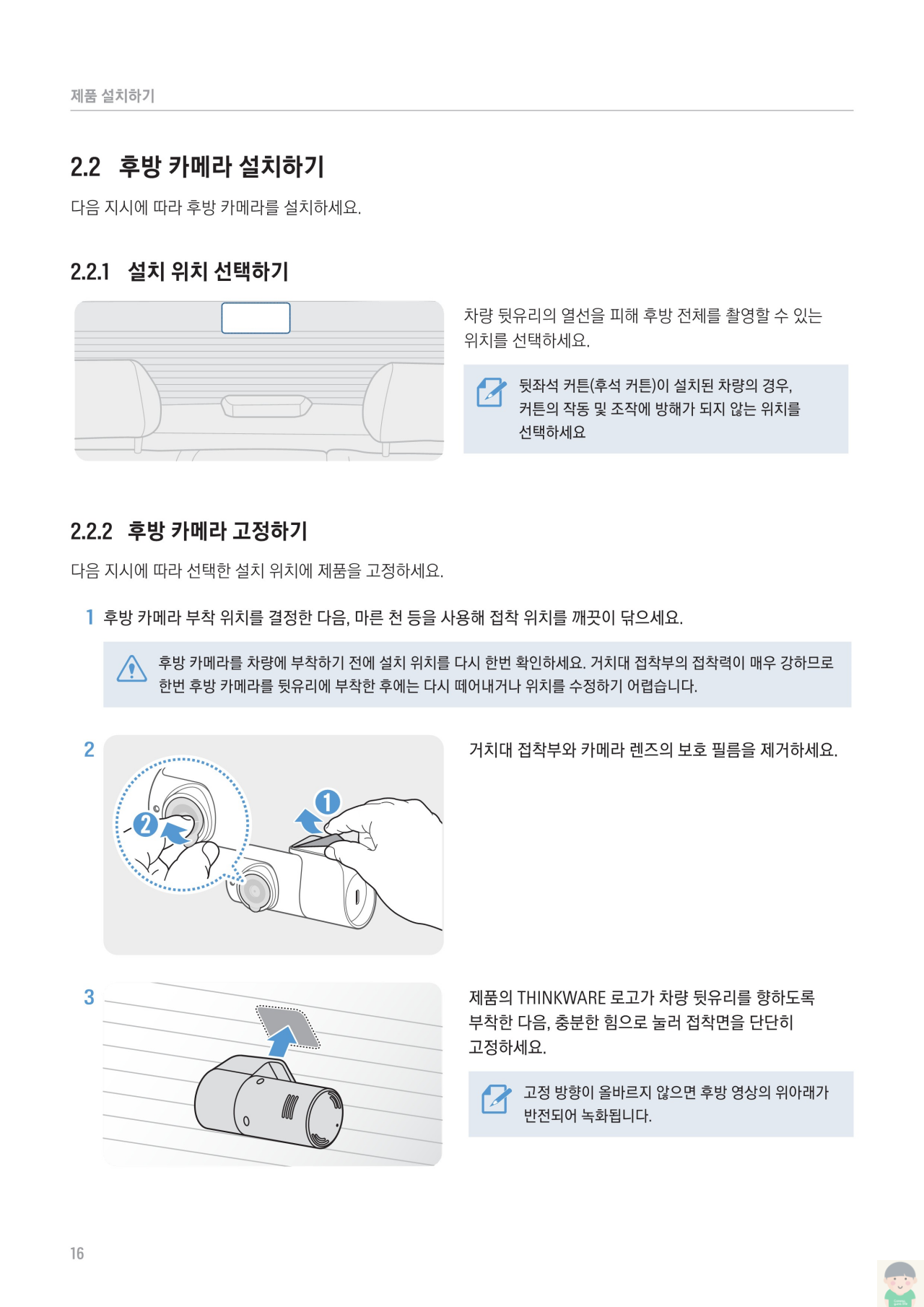 제품 설치하기

2.2 후방 카메라 설치하기

다음 지시에 따라 후방 카메라를 설치하세요.

2.2.1 설치 위치 선택하기

차량 뒷유리의 열선을 피해 후방 전체를 촬영할 수 있는 위치를 선택하세요.

뒷좌석 커튼(후석 커튼)이 설치된 차량의 경우, 커튼의 작동 및 조작에 방해가 되지 않는 위치를 선택하세요

2.2.2 후방 카메라 고정하기

다음 지시에 따라 선택한 설치 위치에 제품을 고정하세요.

1 후방 카메라 부착 위치를 결정한 다음, 마른 천 등을 사용해 접착 위치를 깨끗이 닦으세요.

후방 카메라를 차량에 부착하기 전에 설치 위치를 다시 한번 확인하세요. 거치대 접착부의 접착력이 매우 강하므로 한번 후방 카메라를 뒷유리에 부착한 후에는 다시 떼어내거나 위치를 수정하기 어렵습니다.

2

1

2

거치대 접착부와 카메라 렌즈의 보호 필름을 제거하세요.

3

제품의 THINKWARE 로고가 차량 뒷유리를 향하도록 부착한 다음, 충분한 힘으로 눌러 접착면을 단단히 고정하세요.

고정 방향이 올바르지 않으면 후방 영상의 위아래가 반전되어 녹화됩니다.

16