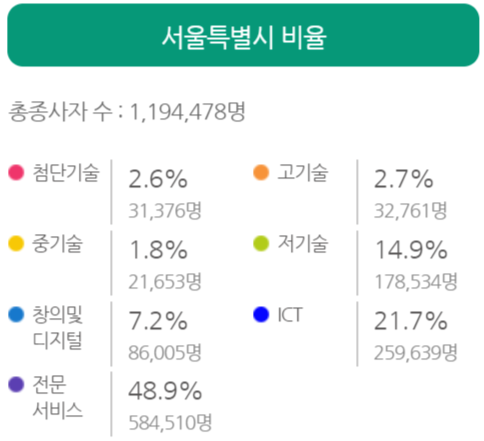 서울특별시 비율

총종사자 수 : 1,194,478명

첨단기술
2.6%
31,376명

고기술
2.7%
32,761명

중기술
1.8%
21,653명

저기술
14.9%
178,534명

창의및 디지털
7.2%
86,005명

ICT
21.7%
259,639명

전문 서비스
48.9%
584,510명