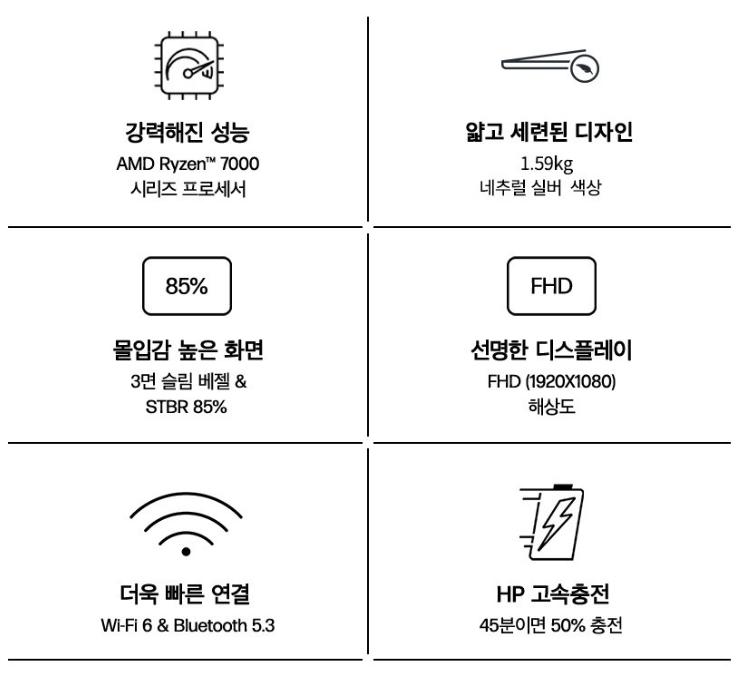 강력해진 성능
AMD Ryzen™ 7000
시리즈 프로세서

얇고 세련된 디자인
1.59kg
네추럴 실버 색상

85%

몰입감 높은 화면
3면 슬림 베젤 &
STBR 85%

FHD

선명한 디스플레이
FHD (1920X1080)
해상도

더욱 빠른 연결
Wi-Fi 6 & Bluetooth 5.3

HP 고속충전
45분이면 50% 충전