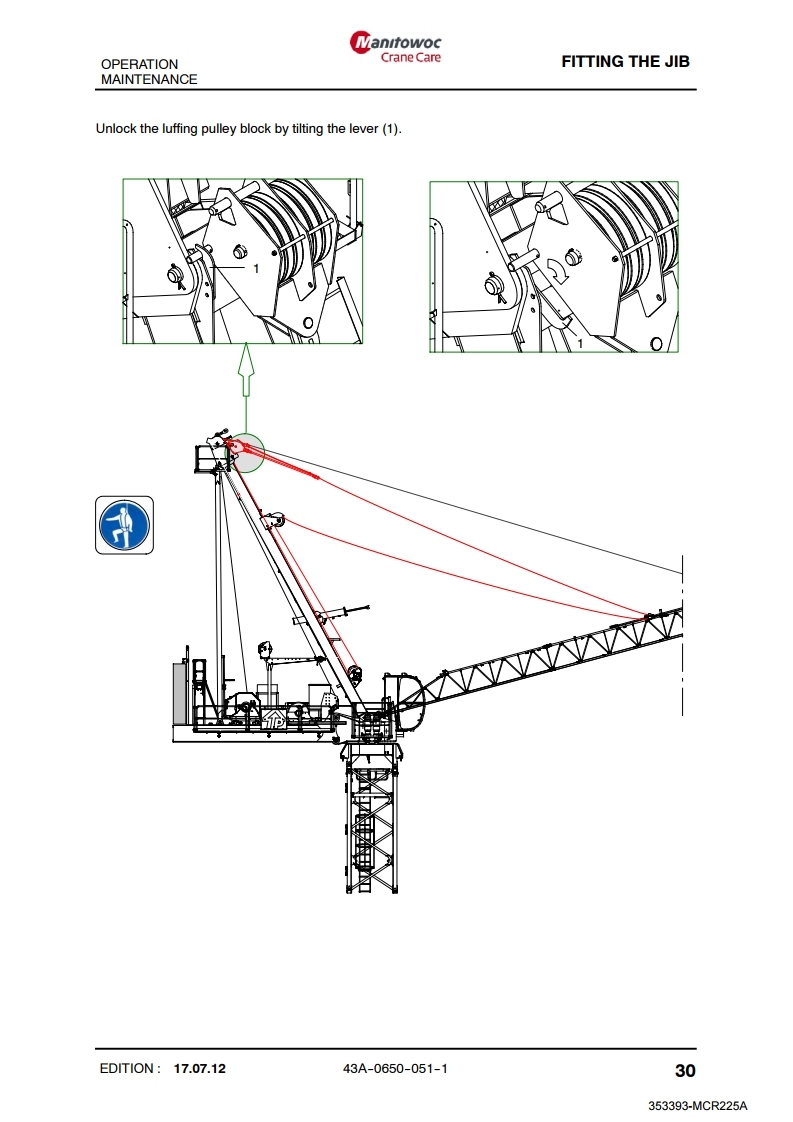 OPERATION
MAINTENANCE

Manitowoc
Crane Care

FITTING THE JIB

Unlock the luffing pulley block by tilting the lever (1).

1

1

EDITION : 17.07.12

43A-0650-051-1

30

353393-MCR225A