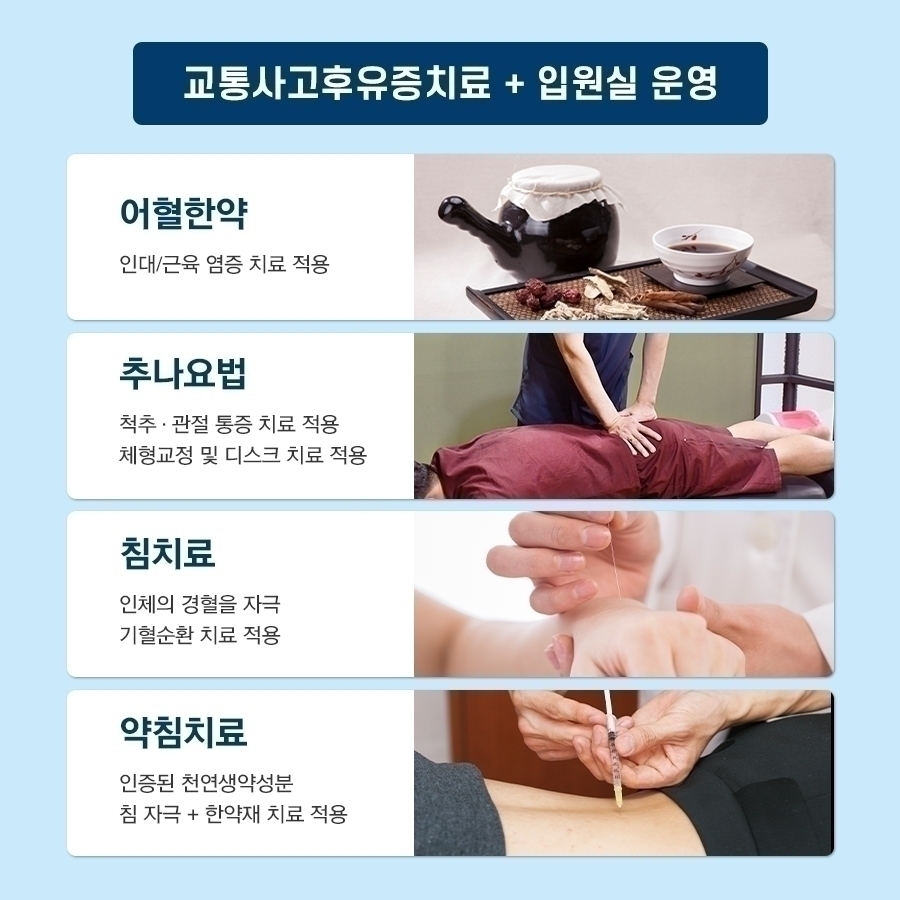 교통사고후유증치료 + 입원실 운영

어혈한약

인대/근육 염증 치료 적용

추나요법

척추 · 관절 통증 치료 적용
체형교정 및 디스크 치료 적용

침치료

인체의 경혈을 자극
기혈순환 치료 적용

약침치료

인증된 천연생약성분
침 자극 + 한약재 치료 적용