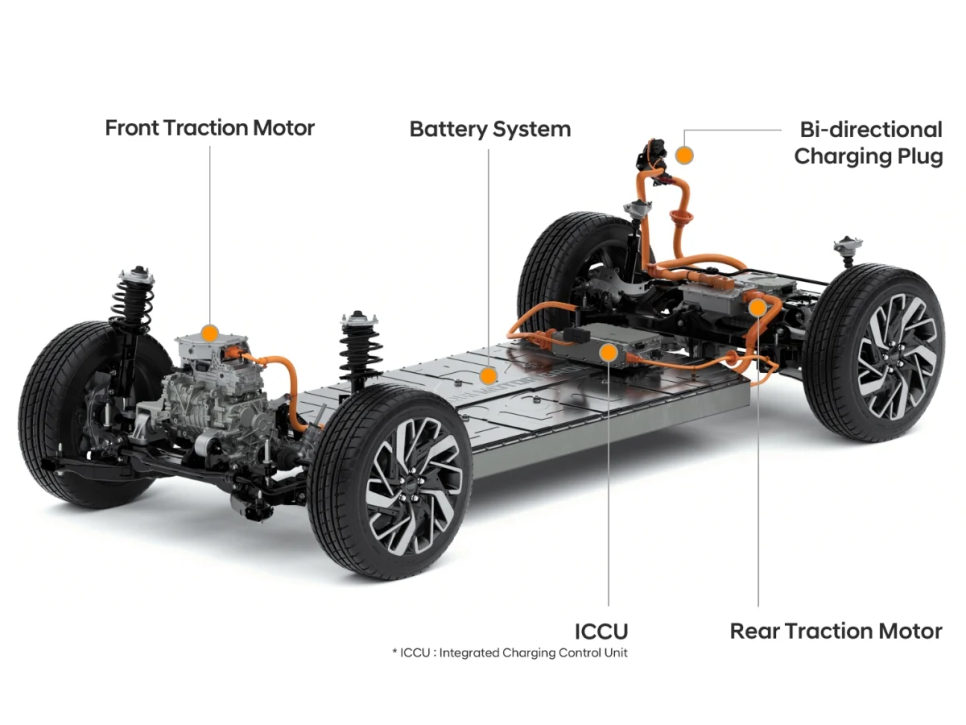 Front Traction Motor

Battery System

Bi-directional Charging Plug

ICCU

* ICCU : Integrated Charging Control Unit

Rear Traction Motor