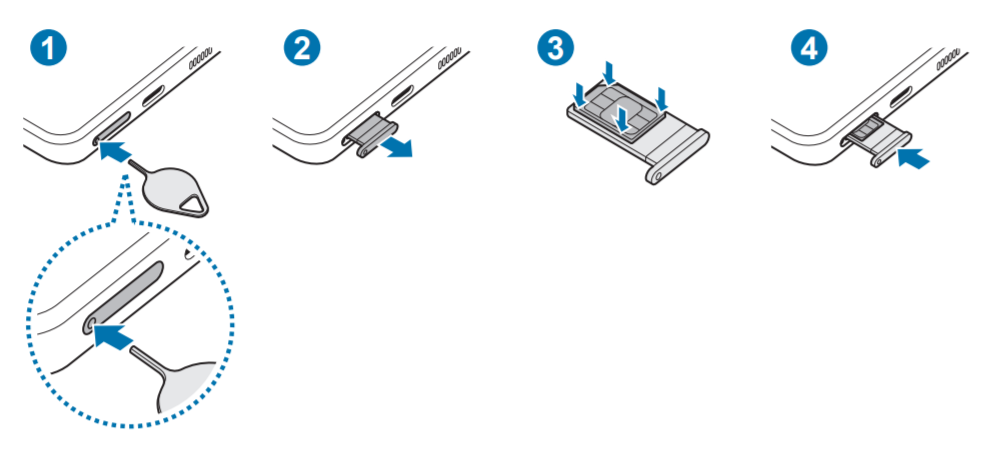 1

2

3

4