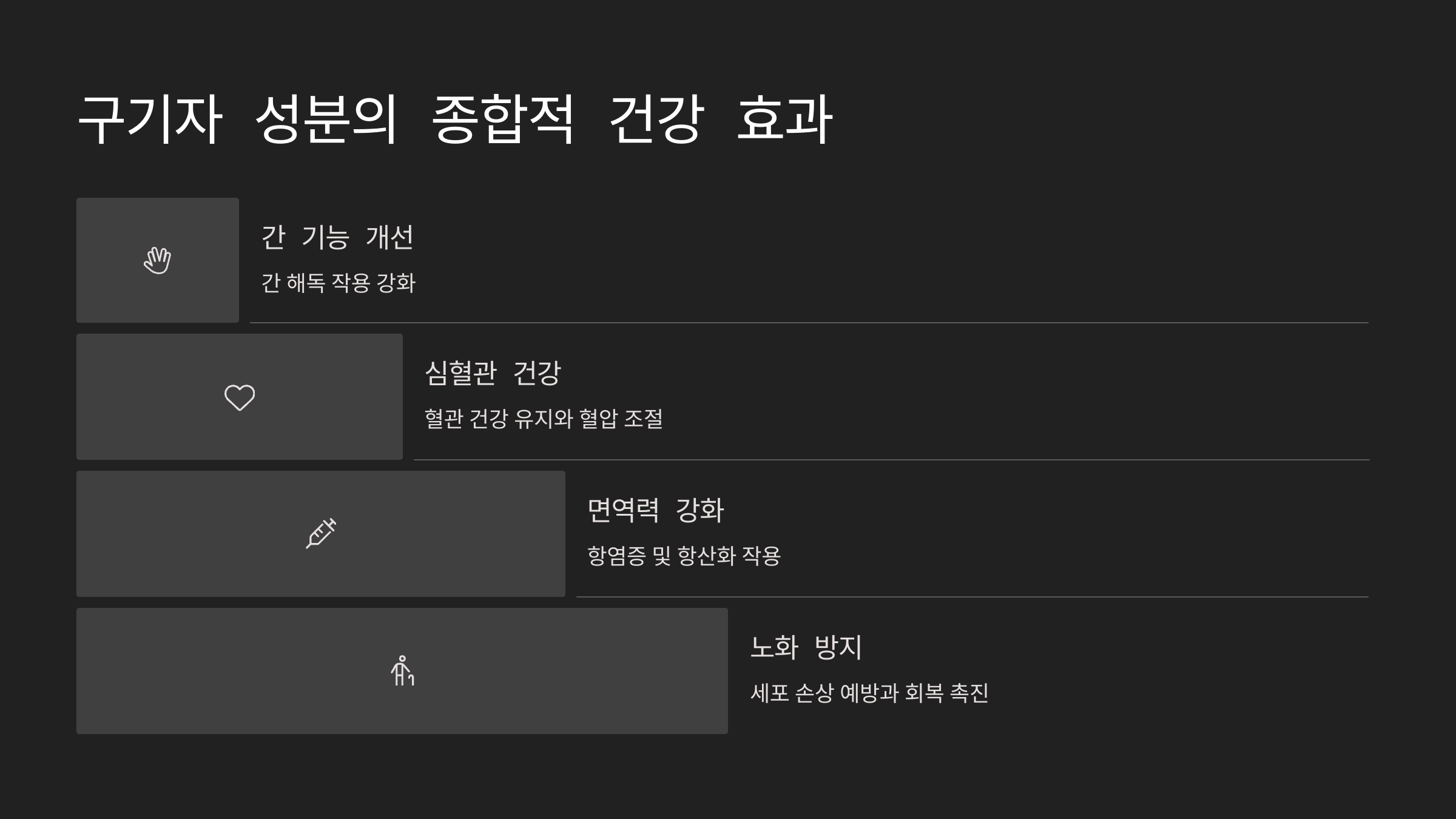 구기자 성분의 종합적 건강 효과

간 기능 개선

간 해독 작용 강화

심혈관 건강

혈관 건강 유지와 혈압 조절

면역력 강화

항염증 및 항산화 작용

노화 방지

세포 손상 예방과 회복 촉진