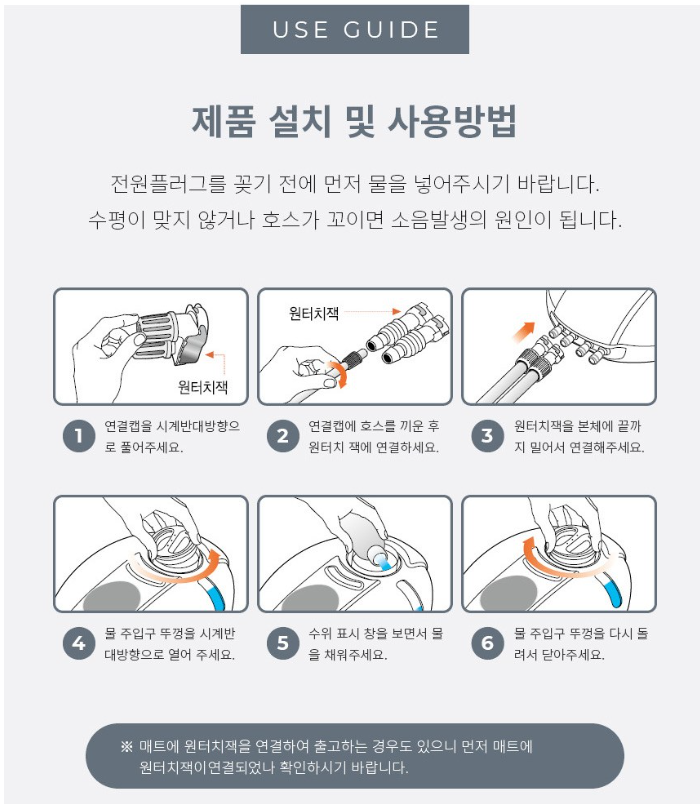 USE GUIDE

제품 설치 및 사용방법

전원플러그를 꽂기 전에 먼저 물을 넣어주시기 바랍니다.
수평이 맞지 않거나 호스가 꼬이면 소음발생의 원인이 됩니다.

원터치잭

원터치잭

1 연결캡을 시계반대방향으로 풀어주세요.

2 연결캡에 호스를 끼운 후 원터치 잭에 연결하세요.

3 원터치잭을 본체에 끝까지 밀어서 연결해주세요.

4 물 주입구 뚜껑을 시계반대방향으로 열어 주세요.

5 수위 표시 창을 보면서 물을 채워주세요.

6 물 주입구 뚜껑을 다시 돌려서 닫아주세요.

※ 매트에 원터치잭을 연결하여 출고하는 경우도 있으니 먼저 매트에 원터치잭이연결되었나 확인하시기 바랍니다.