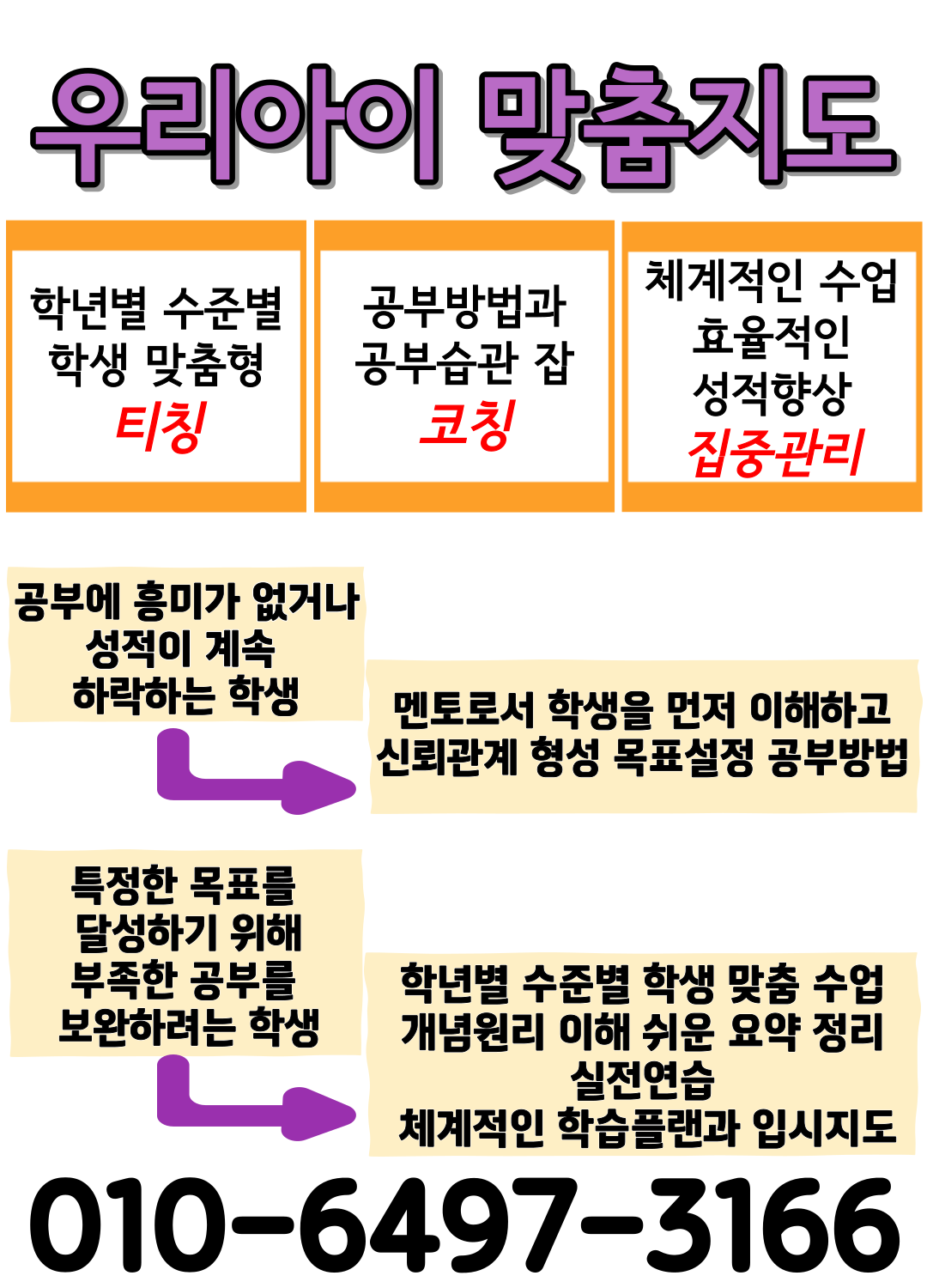 우리아이 맞춤지도

학년별 수준별
학생 맞춤형
티칭

공부방법과
공부습관 잡
코칭

체계적인 수업
효율적인
성적향상
집중관리

공부에 흥미가 없거나
성적이 계속
하락하는 학생

멘토로서 학생을 먼저 이해하고
신뢰관계 형성 목표설정 공부방법

특정한 목표를
달성하기 위해
부족한 공부를
보완하려는 학생

학년별 수준별 학생 맞춤 수업
개념원리 이해 쉬운 요약 정리
실전연습
체계적인 학습플랜과 입시지도

010-6497-3166