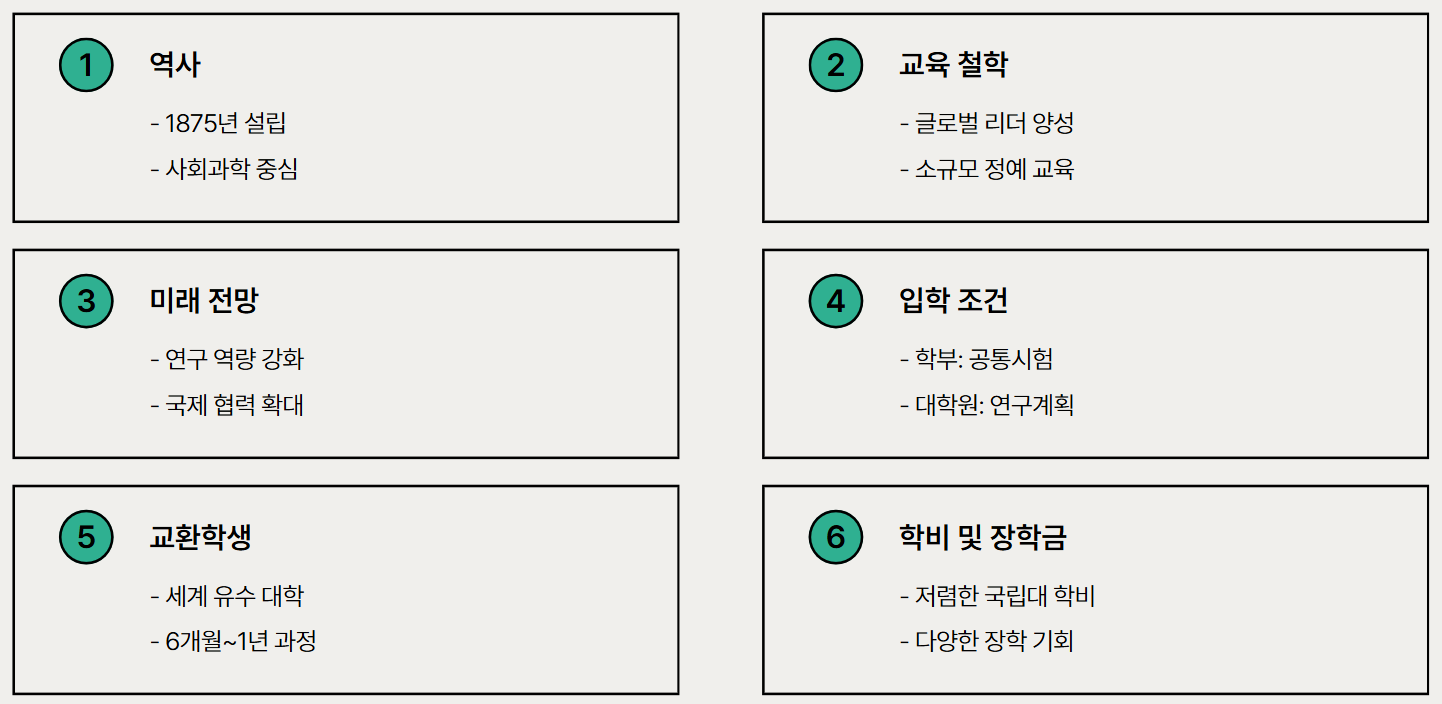 1
역사
- 1875년 설립
- 사회과학 중심

2
교육 철학
- 글로벌 리더 양성
- 소규모 정예 교육

3
미래 전망
- 연구 역량 강화
- 국제 협력 확대

4
입학 조건
- 학부: 공통시험
- 대학원: 연구계획

5
교환학생
- 세계 유수 대학
- 6개월~1년 과정

6
학비 및 장학금
- 저렴한 국립대 학비
- 다양한 장학 기회