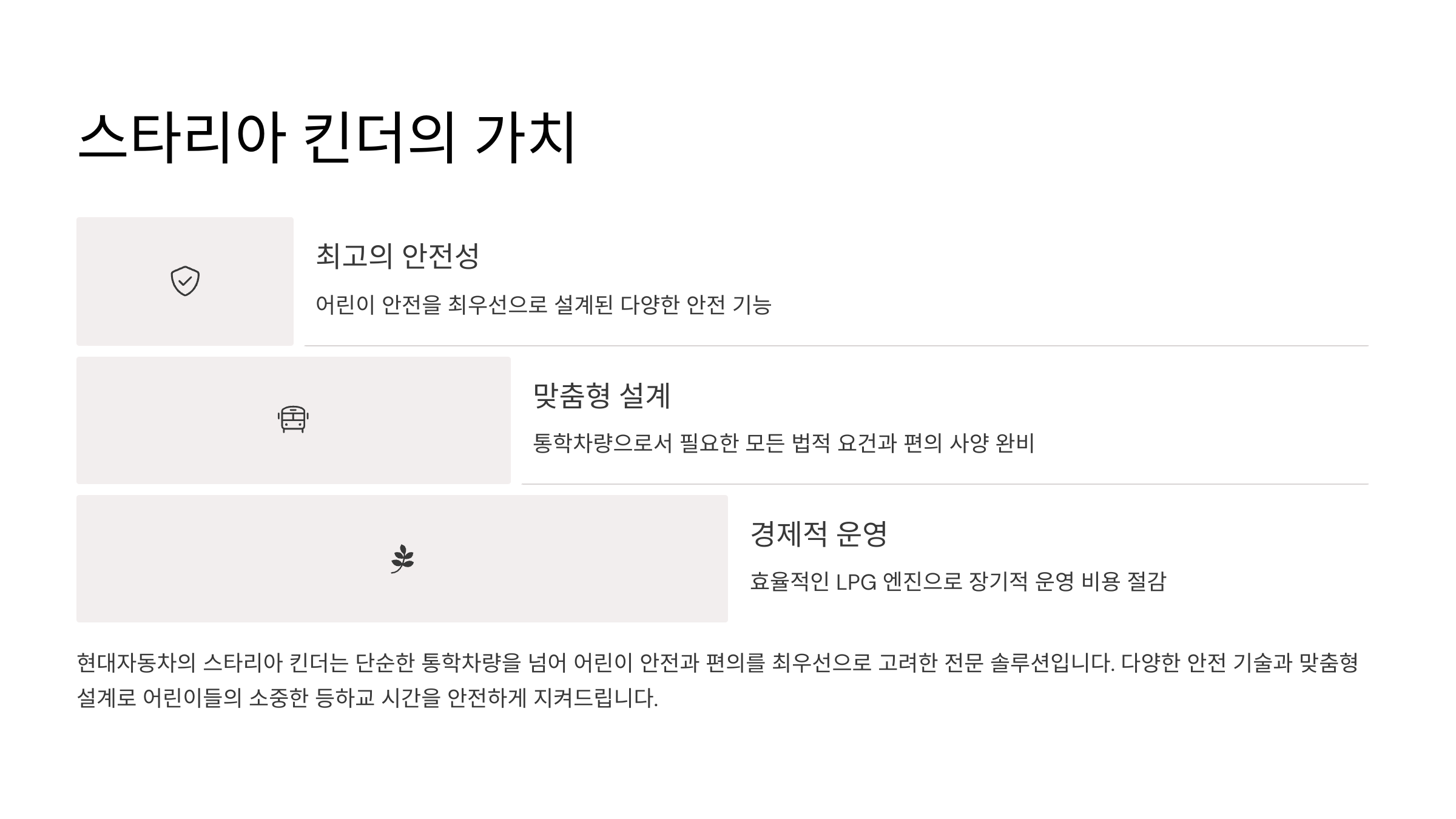 스타리아 킨더의 가치

최고의 안전성

어린이 안전을 최우선으로 설계된 다양한 안전 기능

맞춤형 설계

통학차량으로서 필요한 모든 법적 요건과 편의 사양 완비

경제적 운영

효율적인 LPG 엔진으로 장기적 운영 비용 절감

현대자동차의 스타리아 킨더는 단순한 통학차량을 넘어 어린이 안전과 편의를 최우선으로 고려한 전문 솔루션입니다. 다양한 안전 기술과 맞춤형 설계로 어린이들의 소중한 등하교 시간을 안전하게 지켜드립니다.