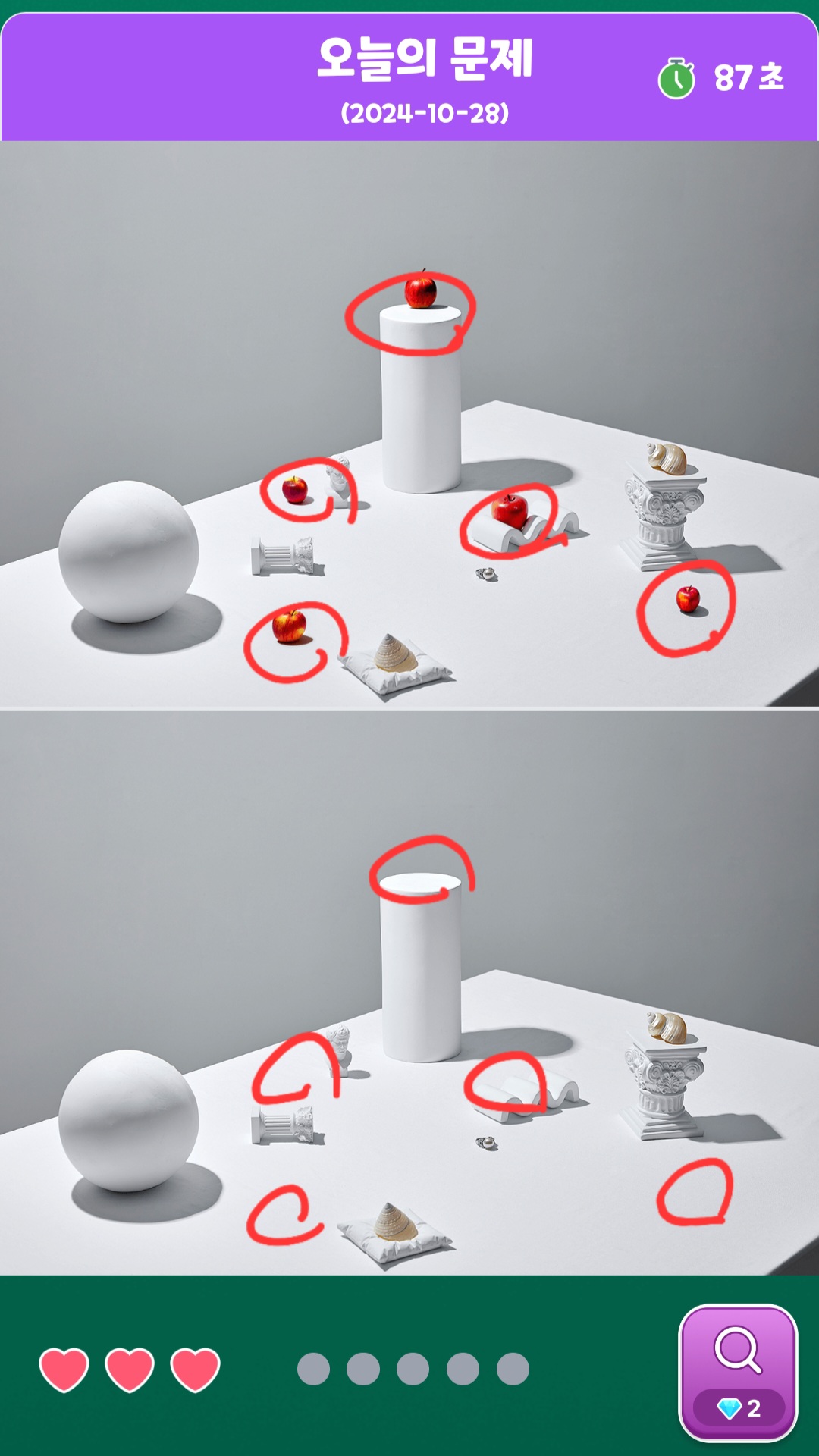 오늘의 문제
(2024-10-28)

87초

2