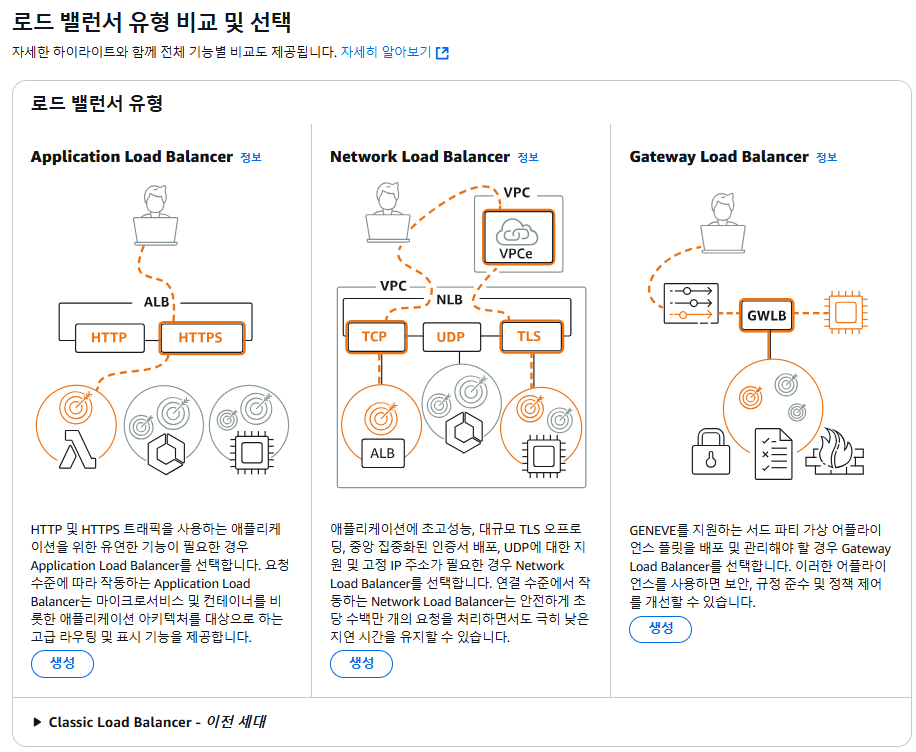 로드 밸런서 유형 비교 및 선택

자세한 하이라이트와 함께 전체 기능별 비교도 제공됩니다. 자세히 알아보기

로드 밸런서 유형

Application Load Balancer 정보

ALB

HTTP

HTTPS

HTTP 및 HTTPS 트래픽을 사용하는 애플리케이션을 위한 유연한 기능이 필요한 경우 Application Load Balancer를 선택합니다. 요청 수준에 따라 작동하는 Application Load Balancer는 마이크로서비스 및 컨테이너를 비롯한 애플리케이션 아키텍처를 대상으로 하는 고급 라우팅 및 표시 기능을 제공합니다.

생성

Network Load Balancer 정보

VPC

VPCe

VPC

NLB

TCP

UDP

TLS

ALB

애플리케이션에 초고성능, 대규모 TLS 오프로딩, 중앙 집중화된 인증서 배포, UDP에 대한 지원 및 고정 IP 주소가 필요한 경우 Network Load Balancer를 선택합니다. 연결 수준에서 작동하는 Network Load Balancer는 안전하게 초당 수백만 개의 요청을 처리하면서도 극히 낮은 지연 시간을 유지할 수 있습니다.

생성

Gateway Load Balancer 정보

GWLB

GENEVE를 지원하는 서드 파티 가상 어플라이언스 플릿을 배포 및 관리해야 할 경우 Gateway Load Balancer를 선택합니다. 이러한 어플라이언스를 사용하면 보안, 규정 준수 및 정책 제어를 개선할 수 있습니다.

생성

▶ Classic Load Balancer - 이전 세대