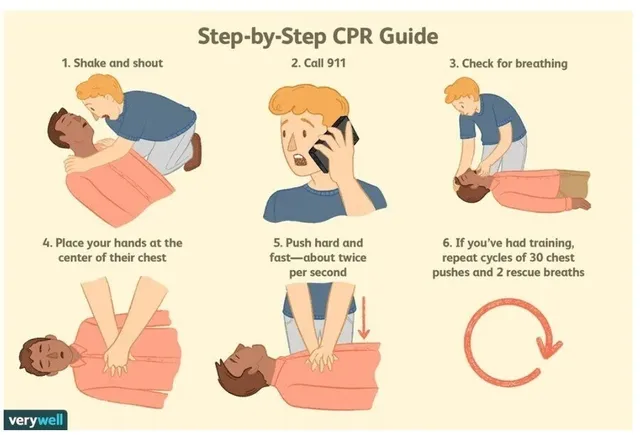 Step-by-Step CPR Guide

1. Shake and shout

2. Call 911

3. Check for breathing

4. Place your hands at the center of their chest

5. Push hard and fast—about twice per second

6. If you've had training, repeat cycles of 30 chest pushes and 2 rescue breaths

verywell