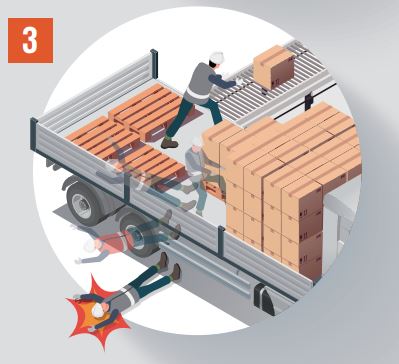 3