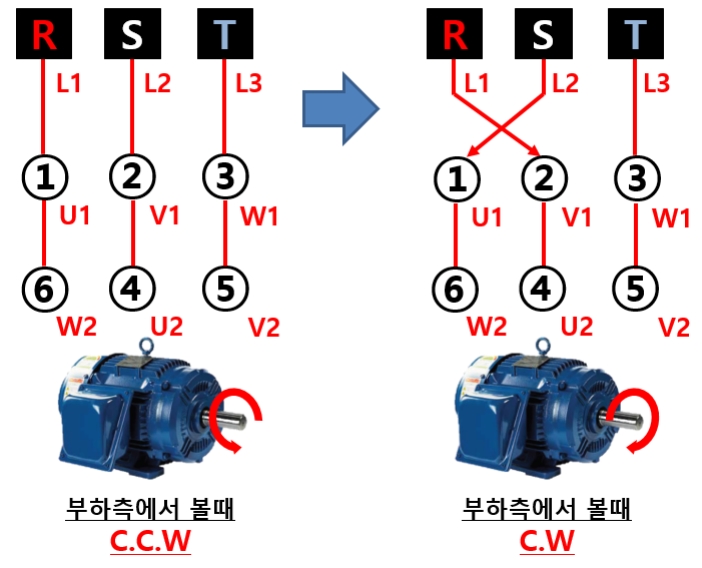 R S T

L1 L2 L3

① ② ③

U1 V1 W1

⑥ ④ ⑤

W2 U2 V2

부하측에서 볼때
C.C.W

R S T

L1 L2 L3

① ② ③

U1 V1 W1

⑥ ④ ⑤

W2 U2 V2

부하측에서 볼때
C.W