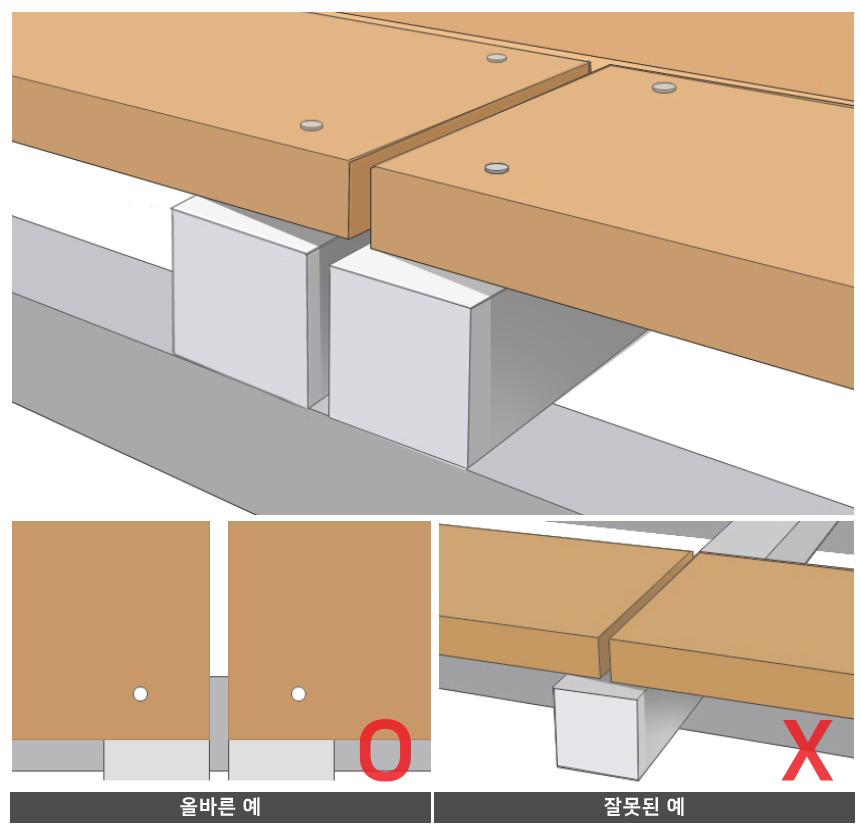 O

X

올바른 예

잘못된 예