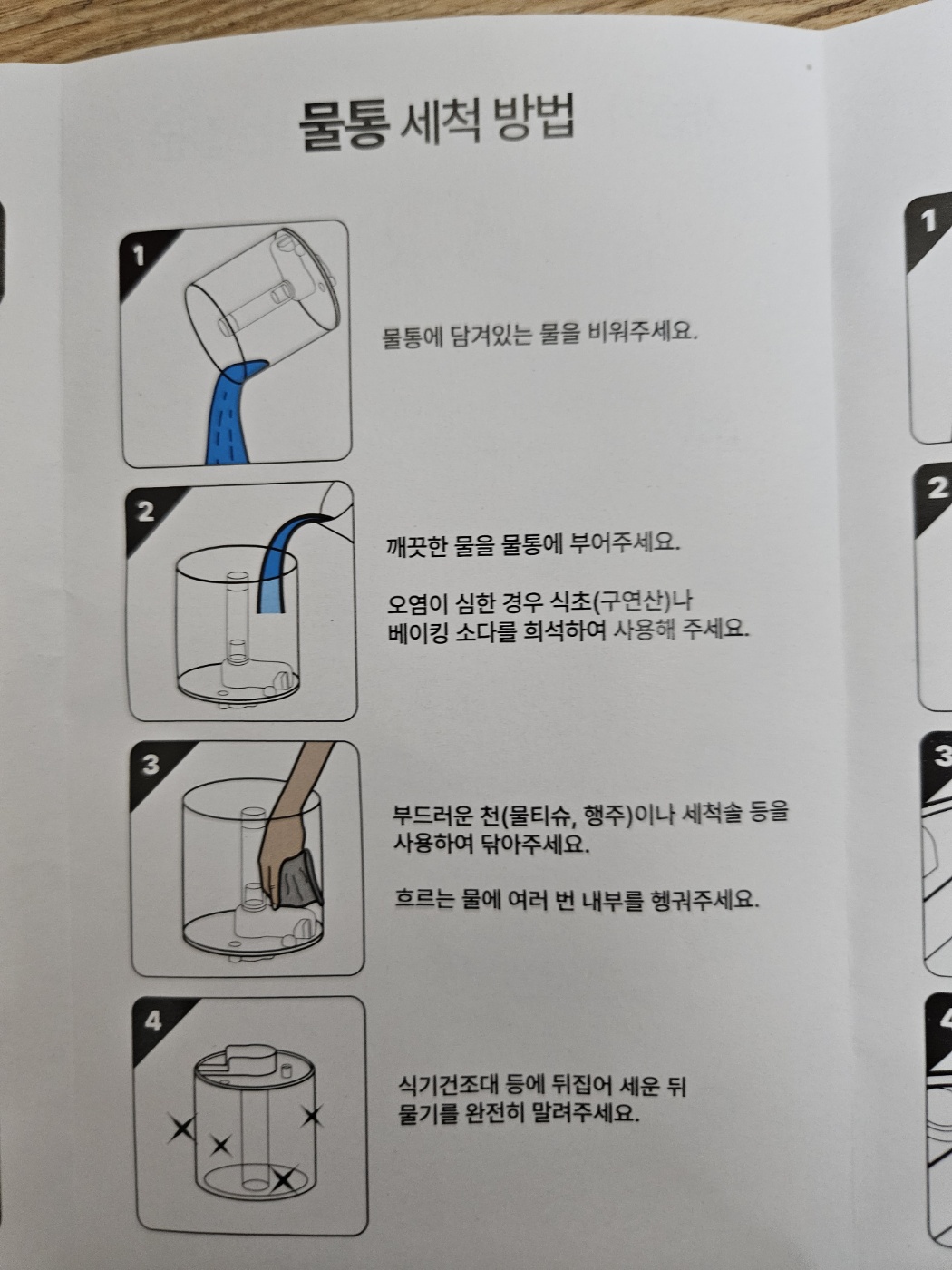 물통 세척 방법

1

물통에 담겨있는 물을 비워주세요.

2

깨끗한 물을 물통에 부어주세요.

오염이 심한 경우 식초(구연산)나 베이킹 소다를 희석하여 사용해 주세요.

3

부드러운 천(물티슈, 행주)이나 세척솔 등을 사용하여 닦아주세요.

흐르는 물에 여러 번 내부를 헹궈주세요.

4

식기건조대 등에 뒤집어 세운 뒤 물기를 완전히 말려주세요.

1

2

3

4