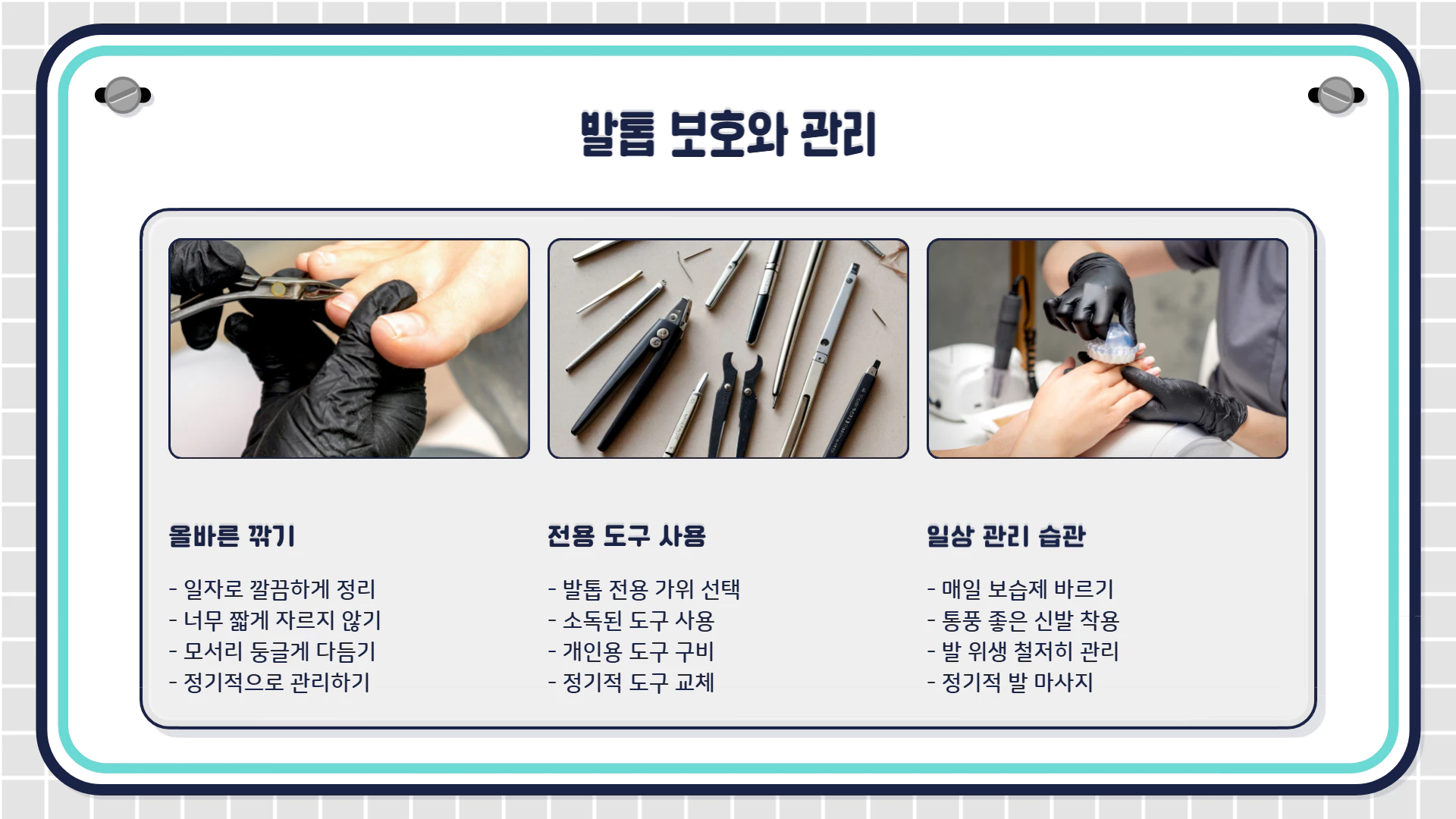 발톱 보호와 관리

올바른 깎기

- 일자로 깔끔하게 정리
- 너무 짧게 자르지 않기
- 모서리 둥글게 다듬기
- 정기적으로 관리하기

전용 도구 사용

- 발톱 전용 가위 선택
- 소독된 도구 사용
- 개인용 도구 구비
- 정기적 도구 교체

일상 관리 습관

- 매일 보습제 바르기
- 통풍 좋은 신발 착용
- 발 위생 철저히 관리
- 정기적 발 마사지