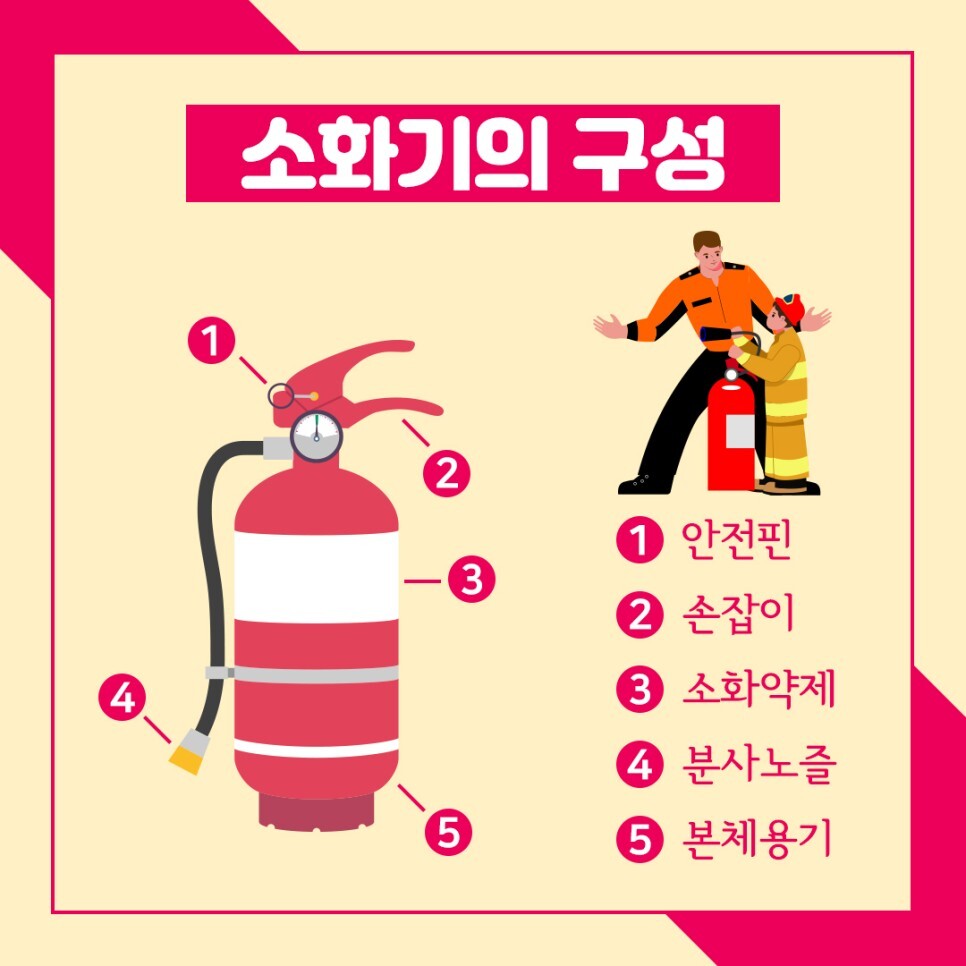 소화기의 구성

1
2
3
4
5

1 안전핀
2 손잡이
3 소화약제
4 분사노즐
5 본체용기