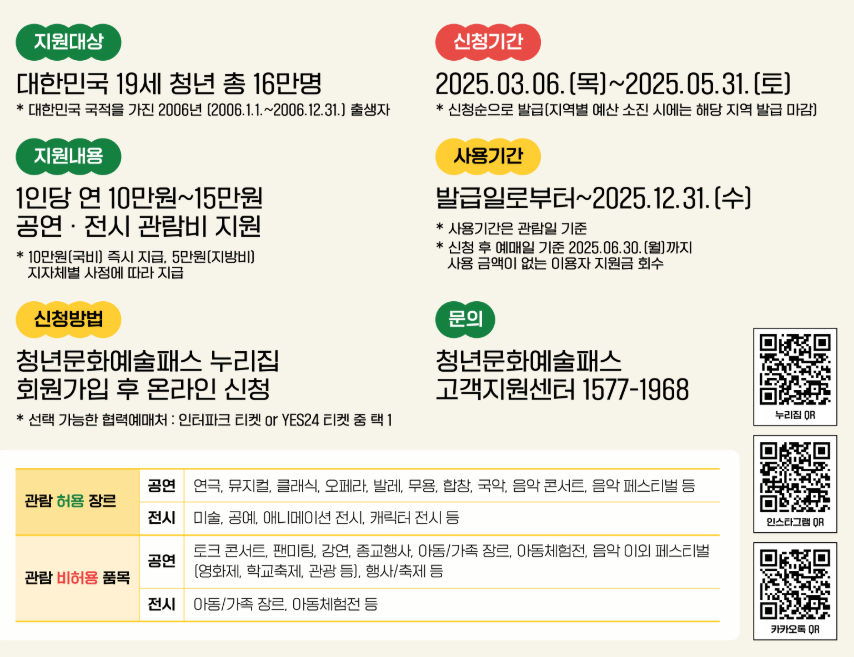 지원대상

대한민국 19세 청년 총 16만명

* 대한민국 국적을 가진 2006년 (2006.1.1.~2006.12.31.) 출생자

지원내용

1인당 연 10만원~15만원
공연 · 전시 관람비 지원

* 10만원(국비) 즉시 지급, 5만원(지방비) 지자체별 사정에 따라 지급

신청방법

청년문화예술패스 누리집
회원가입 후 온라인 신청

* 선택 가능한 협력예매처 : 인터파크 티켓 or YES24 티켓 중 택 1

신청기간

2025.03.06.(목)~2025.05.31.(토)

* 신청순으로 발급(지역별 예산 소진 시에는 해당 지역 발급 마감)

사용기간

발급일로부터~2025.12.31.(수)

* 사용기간은 관람일 기준
* 신청 후 예매일 기준 2025.06.30.(월)까지 사용 금액이 없는 이용자 지원금 회수

문의

청년문화예술패스
고객지원센터 1577-1968

누리집 QR

인스타그램 QR

카카오톡 QR

| 관람 허용 장르 | 공연 | 연극, 뮤지컬, 클래식, 오페라, 발레, 무용, 합창, 국악, 음악 콘서트, 음악 페스티벌 등 |
|---|---|---|
| | 전시 | 미술, 공예, 애니메이션 전시, 캐릭터 전시 등 |
| 관람 비허용 품목 | 공연 | 토크 콘서트, 팬미팅, 강연, 종교행사, 아동/가족 장르, 아동체험전, 음악 이외 페스티벌 (영화제, 학교축제, 관광 등), 행사/축제 등 |
| | 전시 | 아동/가족 장르, 아동체험전 등 |