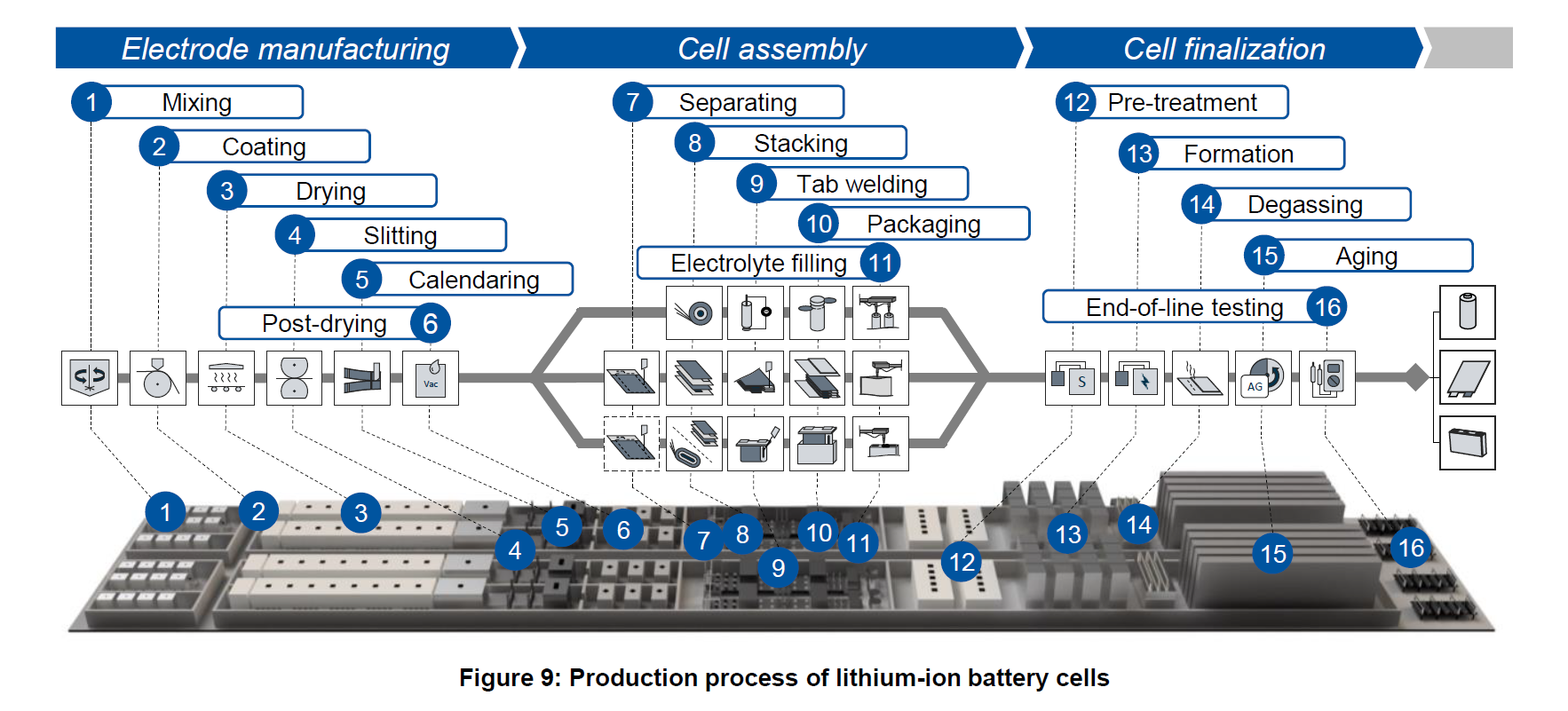 Electrode manufacturing
Cell assembly
Cell finalization

1 Mixing
2 Coating
3 Drying
4 Slitting
5 Calendaring
Post-drying 6

7 Separating
8 Stacking
9 Tab welding
10 Packaging
Electrolyte filling 11

12 Pre-treatment
13 Formation
14 Degassing
15 Aging
End-of-line testing 16

Vac
S
AG

1 2 3 4 5 6 7 8 9 10 11 12 13 14 15 16

Figure 9: Production process of lithium-ion battery cells