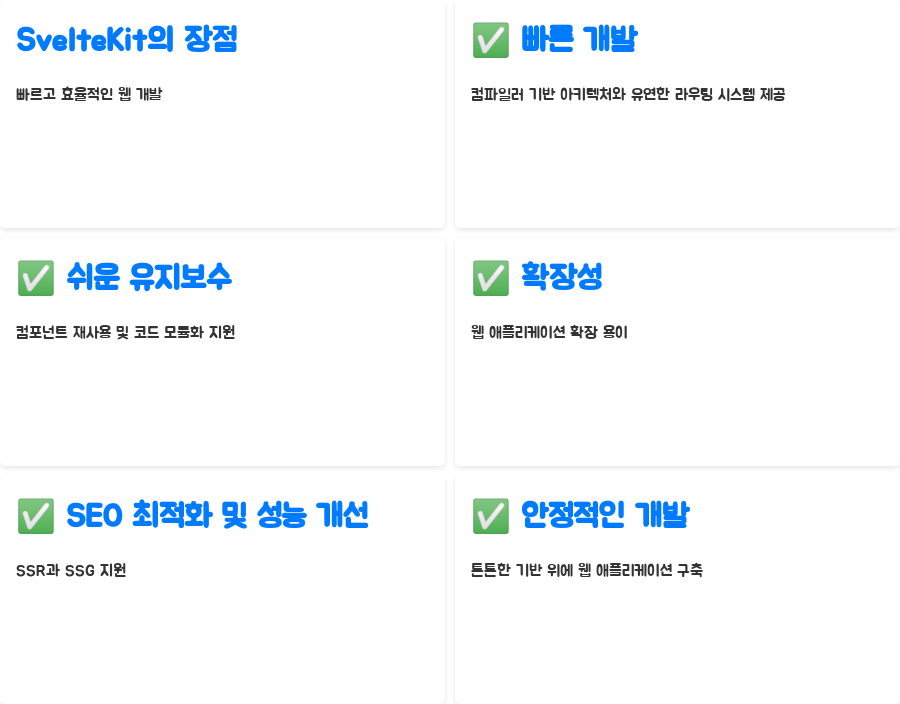 SvelteKit의 장점

빠르고 효율적인 웹 개발

✅ 빠른 개발

컴파일러 기반 아키텍처와 유연한 라우팅 시스템 제공

✅ 쉬운 유지보수

컴포넌트 재사용 및 코드 모듈화 지원

✅ 확장성

웹 애플리케이션 확장 용이

✅ SEO 최적화 및 성능 개선

SSR과 SSG 지원

✅ 안정적인 개발

튼튼한 기반 위에 웹 애플리케이션 구축