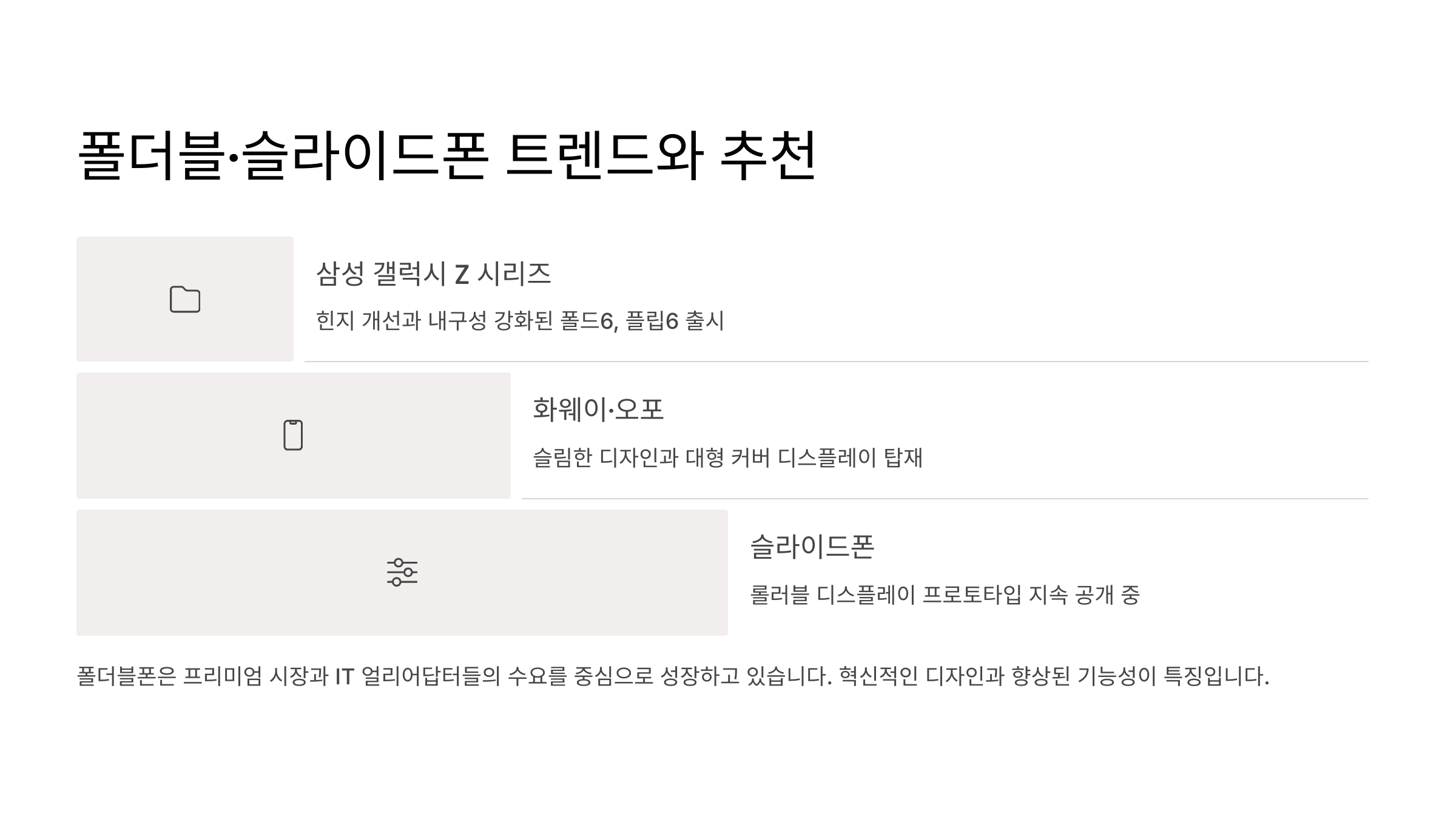 폴더블·슬라이드폰 트렌드와 추천

삼성 갤럭시 Z 시리즈

힌지 개선과 내구성 강화된 폴드6, 플립6 출시

화웨이·오포

슬림한 디자인과 대형 커버 디스플레이 탑재

슬라이드폰

롤러블 디스플레이 프로토타입 지속 공개 중

폴더블폰은 프리미엄 시장과 IT 얼리어답터들의 수요를 중심으로 성장하고 있습니다. 혁신적인 디자인과 향상된 기능성이 특징입니다.