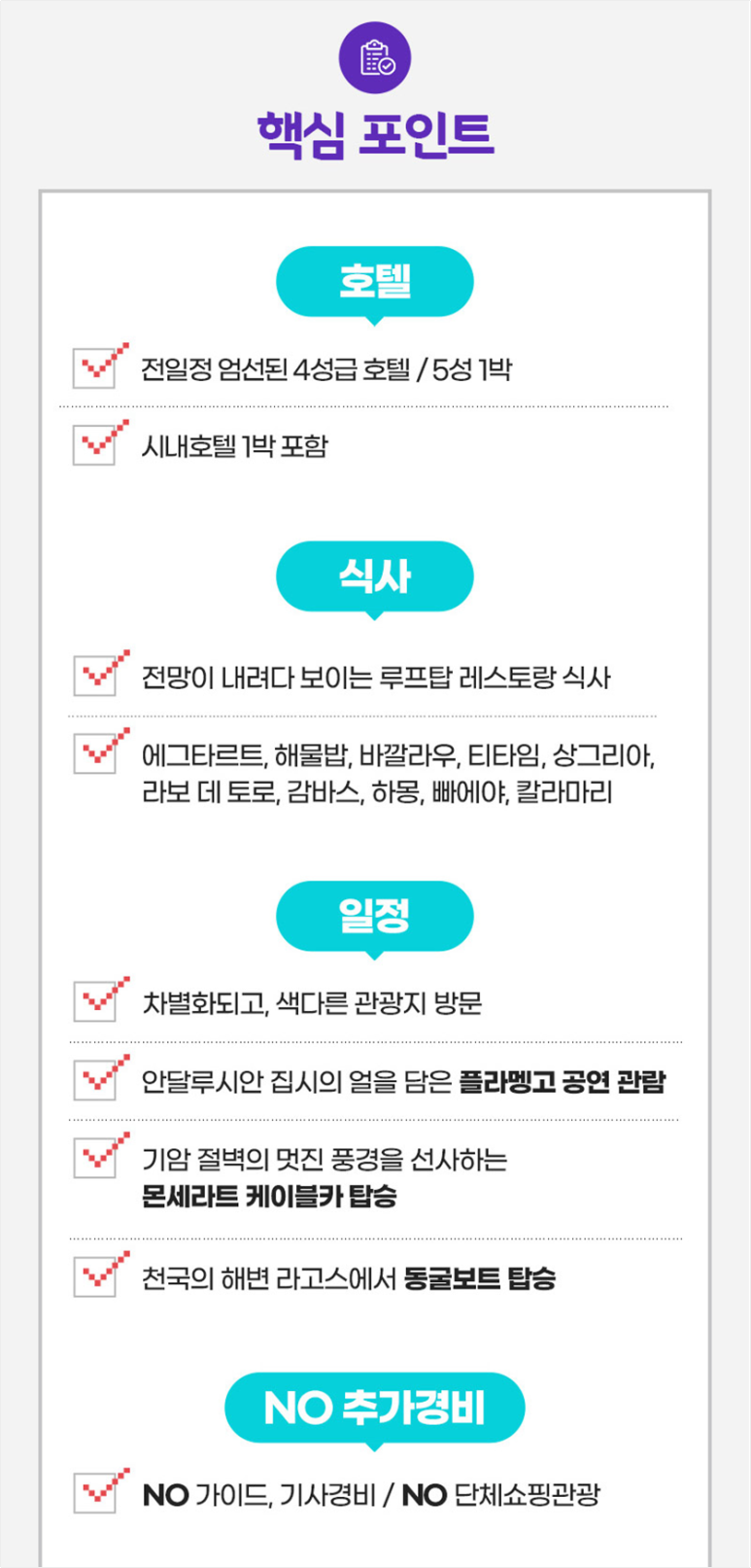 핵심 포인트

호텔

☑ 전일정 엄선된 4성급 호텔 / 5성 1박

☑ 시내호텔 1박 포함

식사

☑ 전망이 내려다 보이는 루프탑 레스토랑 식사

☑ 에그타르트, 해물밥, 바깔라우, 티타임, 상그리아, 라보 데 토로, 감바스, 하몽, 빠에야, 칼라마리

일정

☑ 차별화되고, 색다른 관광지 방문

☑ 안달루시안 집시의 얼을 담은 플라멩고 공연 관람

☑ 기암 절벽의 멋진 풍경을 선사하는 몬세라트 케이블카 탑승

☑ 천국의 해변 라고스에서 동굴보트 탑승

NO 추가경비

☑ NO 가이드, 기사경비 / NO 단체쇼핑관광