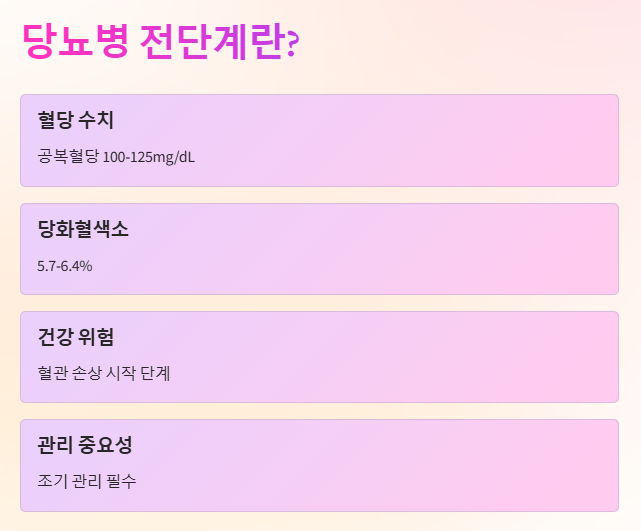 당뇨병 전단계란?

혈당 수치

공복혈당 100-125mg/dL

당화혈색소

5.7-6.4%

건강 위험

혈관 손상 시작 단계

관리 중요성

조기 관리 필수