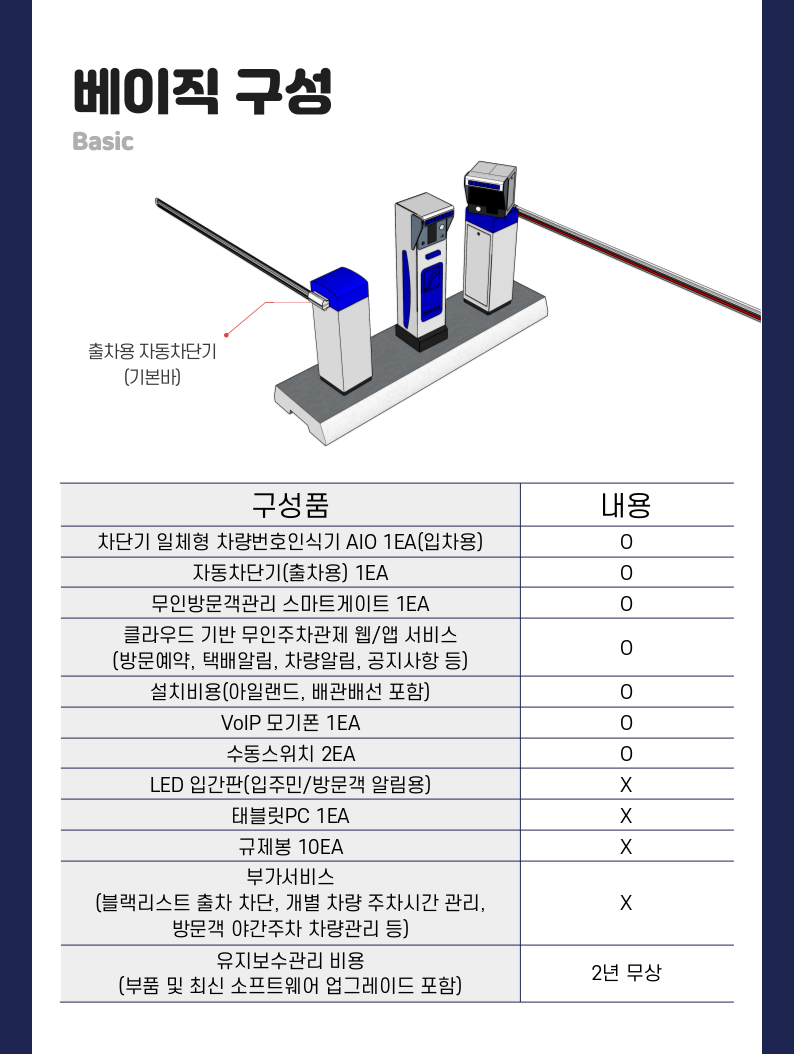 베이직 구성

Basic

출차용 자동차단기
(기본바)

| 구성품 | 내용 |
|---|---|
| 차단기 일체형 차량번호인식기 AIO 1EA(입차용) | O |
| 자동차단기(출차용) 1EA | O |
| 무인방문객관리 스마트게이트 1EA | O |
| 클라우드 기반 무인주차관제 웹/앱 서비스 (방문예약, 택배알림, 차량알림, 공지사항 등) | O |
| 설치비용(아일랜드, 배관배선 포함) | O |
| VoIP 모기폰 1EA | O |
| 수동스위치 2EA | O |
| LED 입간판(입주민/방문객 알림용) | X |
| 태블릿PC 1EA | X |
| 규제봉 10EA | X |
| 부가서비스 (블랙리스트 출차 차단, 개별 차량 주차시간 관리, 방문객 야간주차 차량관리 등) | X |
| 유지보수관리 비용 (부품 및 최신 소프트웨어 업그레이드 포함) | 2년 무상 |