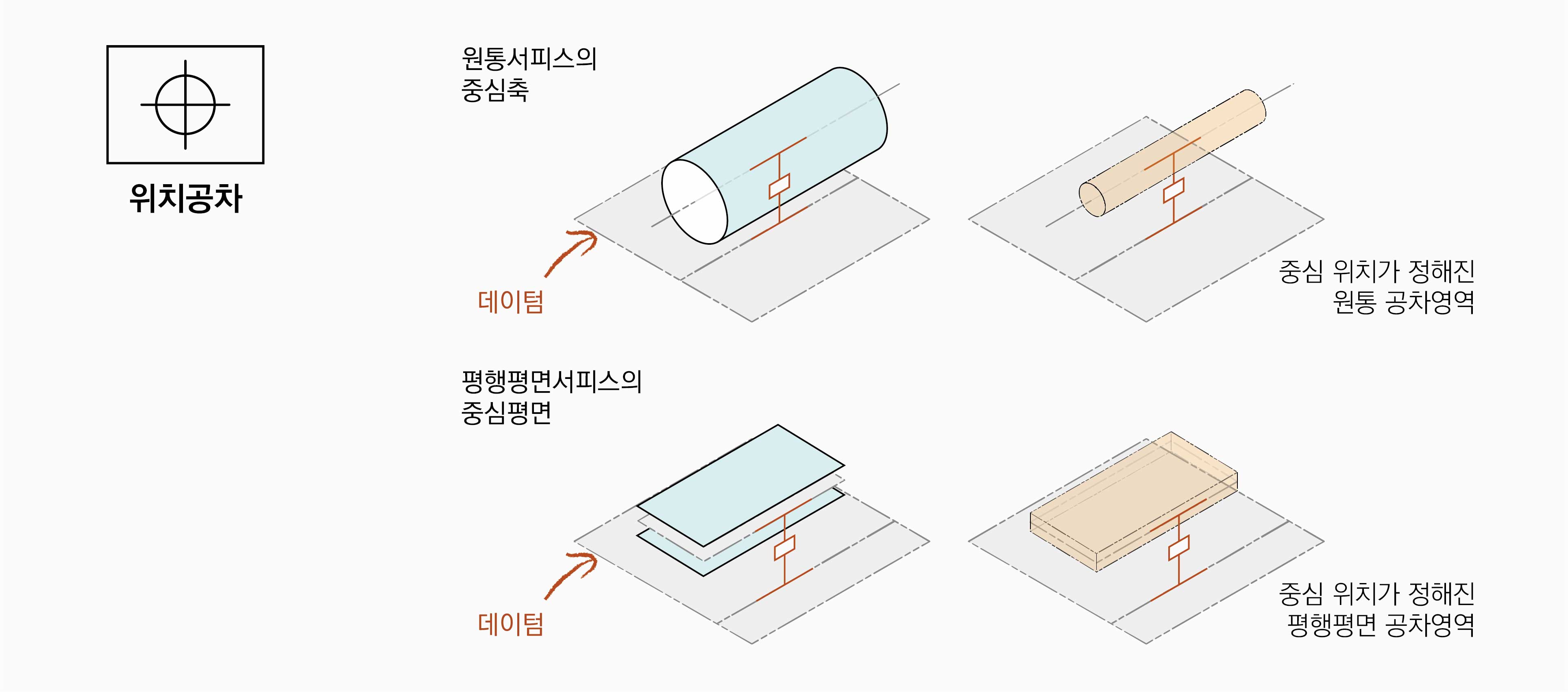 위치공차

원통서피스의
중심축

데이텀

중심 위치가 정해진
원통 공차영역

평행평면서피스의
중심평면

데이텀

중심 위치가 정해진
평행평면 공차영역