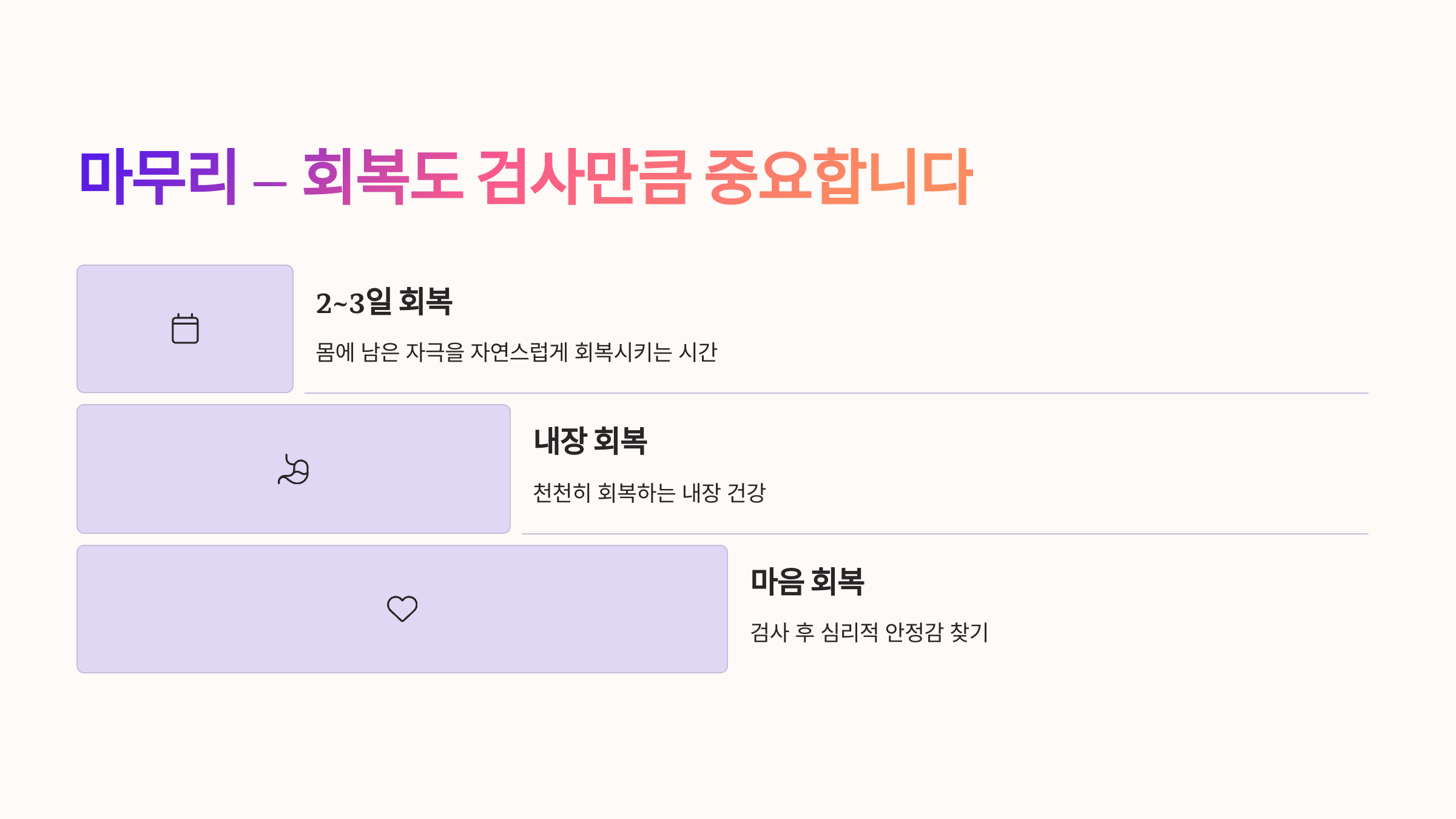 마무리 – 회복도 검사만큼 중요합니다

2~3일 회복

몸에 남은 자극을 자연스럽게 회복시키는 시간

내장 회복

천천히 회복하는 내장 건강

마음 회복

검사 후 심리적 안정감 찾기