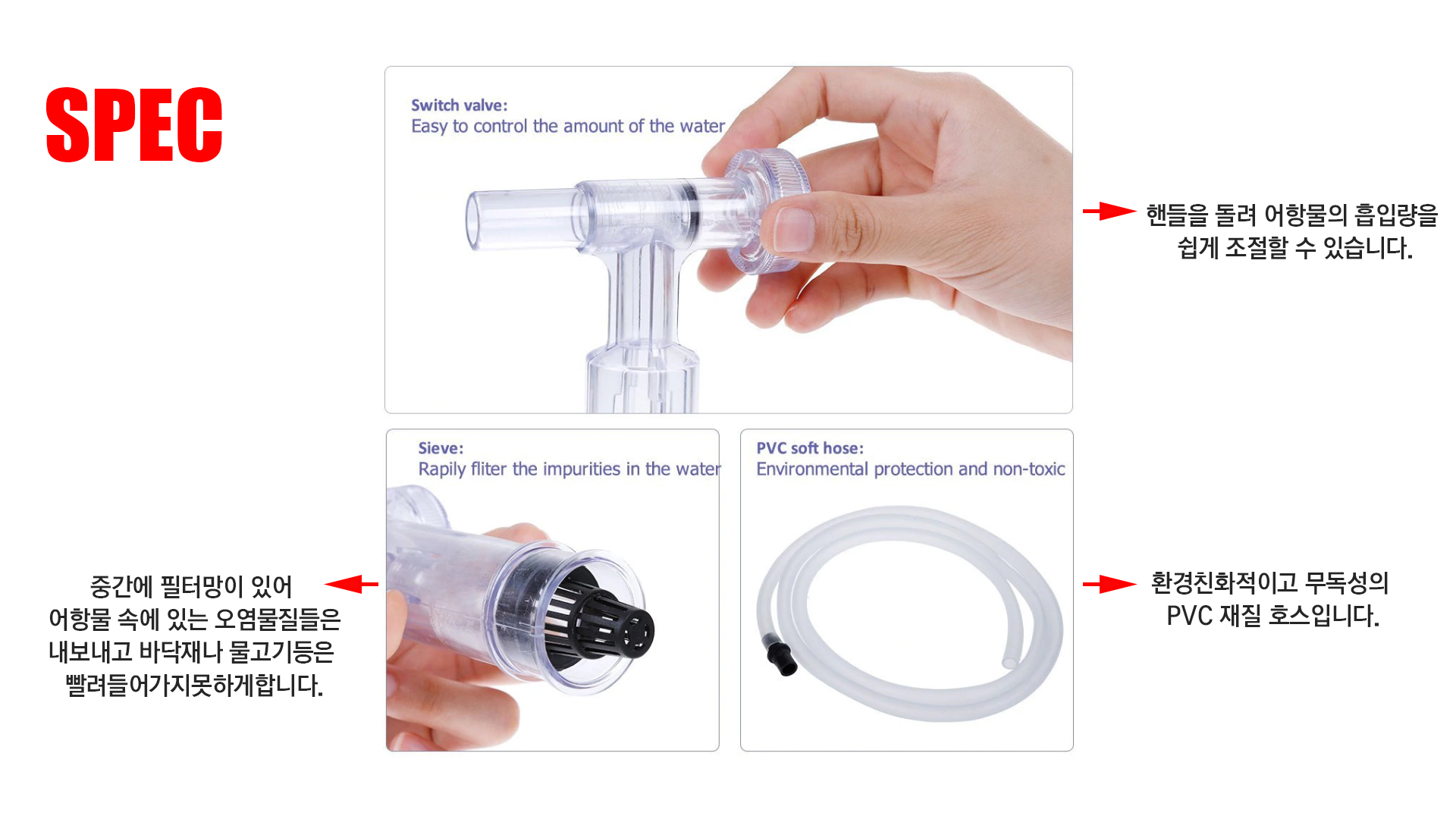 SPEC

Switch valve:
Easy to control the amount of the water

핸들을 돌려 어항물의 흡입량을 쉽게 조절할 수 있습니다.

Sieve:
Rapily fliter the impurities in the water

PVC soft hose:
Environmental protection and non-toxic

중간에 필터망이 있어 어항물 속에 있는 오염물질들은 내보내고 바닥재나 물고기등은 빨려들어가지못하게합니다.

환경친화적이고 무독성의 PVC 재질 호스입니다.