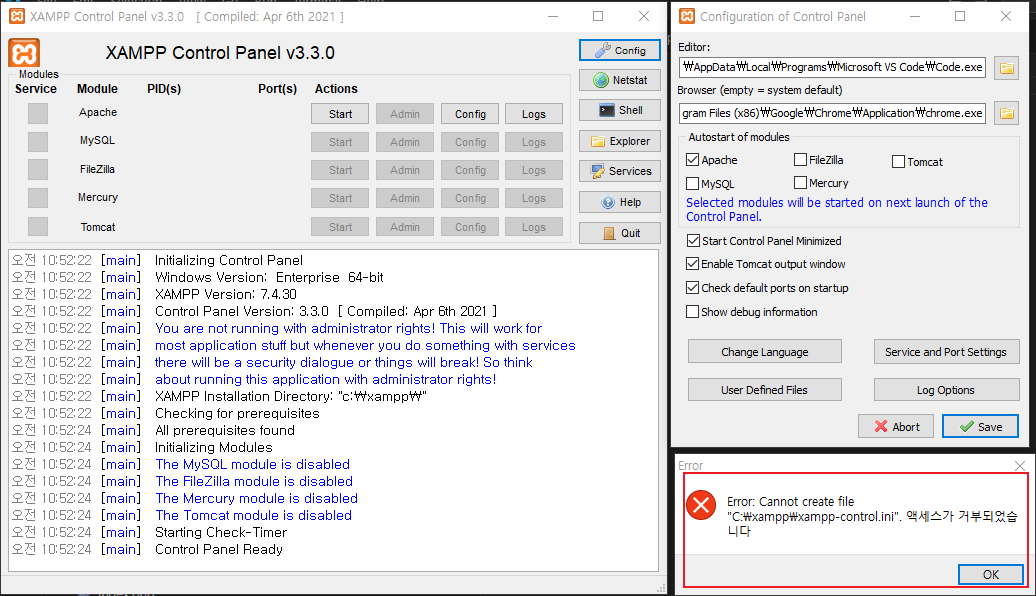 XAMPP Control Panel v3.3.0 [ Compiled: Apr 6th 2021 ]

XAMPP Control Panel v3.3.0

Config
Netstat
Shell
Explorer
Services
Help
Quit

Modules

| Service | Module | PID(s) | Port(s) | Actions | | | |
|---|---|---|---|---|---|---|---|
| | Apache | | | Start | Admin | Config | Logs |
| | MySQL | | | Start | Admin | Config | Logs |
| | FileZilla | | | Start | Admin | Config | Logs |
| | Mercury | | | Start | Admin | Config | Logs |
| | Tomcat | | | Start | Admin | Config | Logs |

오전 10:52:22 [main] Initializing Control Panel
오전 10:52:22 [main] Windows Version: Enterprise 64-bit
오전 10:52:22 [main] XAMPP Version: 7.4.30
오전 10:52:22 [main] Control Panel Version: 3.3.0 [ Compiled: Apr 6th 2021 ]
오전 10:52:22 [main] You are not running with administrator rights! This will work for
오전 10:52:22 [main] most application stuff but whenever you do something with services
오전 10:52:22 [main] there will be a security dialogue or things will break! So think
오전 10:52:22 [main] about running this application with administrator rights!
오전 10:52:22 [main] XAMPP Installation Directory: "c:₩xampp₩"
오전 10:52:22 [main] Checking for prerequisites
오전 10:52:24 [main] All prerequisites found
오전 10:52:24 [main] Initializing Modules
오전 10:52:24 [main] The MySQL module is disabled
오전 10:52:24 [main] The FileZilla module is disabled
오전 10:52:24 [main] The Mercury module is disabled
오전 10:52:24 [main] The Tomcat module is disabled
오전 10:52:24 [main] Starting Check-Timer
오전 10:52:24 [main] Control Panel Ready

Configuration of Control Panel

Editor:
₩AppData₩Local₩Programs₩Microsoft VS Code₩Code.exe
Browser (empty = system default)
gram Files (x86)₩Google₩Chrome₩Application₩chrome.exe

Autostart of modules
Apache
FileZilla
Tomcat
MySQL
Mercury
Selected modules will be started on next launch of the Control Panel.

Start Control Panel Minimized
Enable Tomcat output window
Check default ports on startup
Show debug information

Change Language
Service and Port Settings
User Defined Files
Log Options
Abort
Save

Error
Error: Cannot create file "C:₩xampp₩xampp-control.ini". 액세스가 거부되었습니다
OK