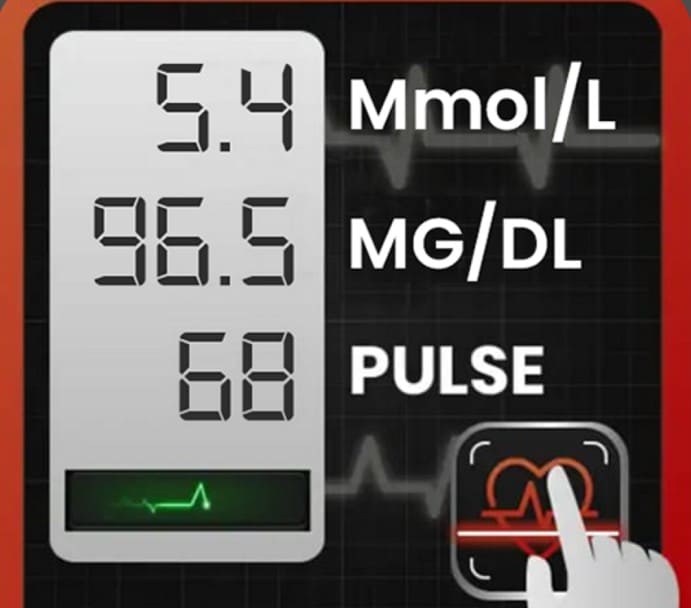 5.4 Mmol/L
96.5 MG/DL
68 PULSE