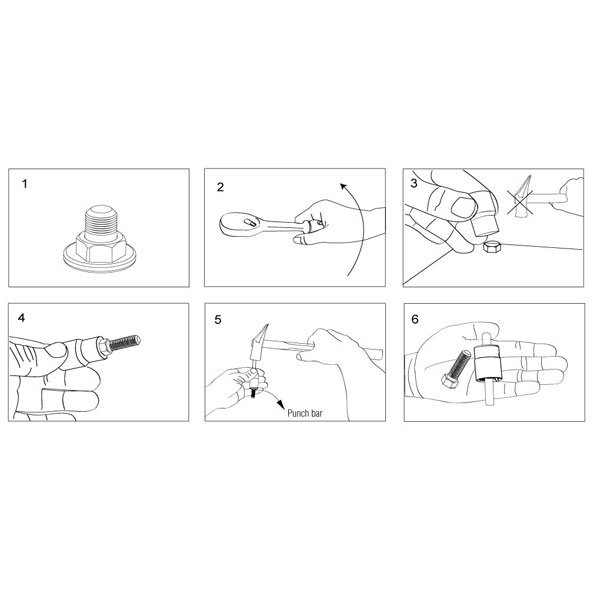 1

2

3

4

5

Punch bar

6