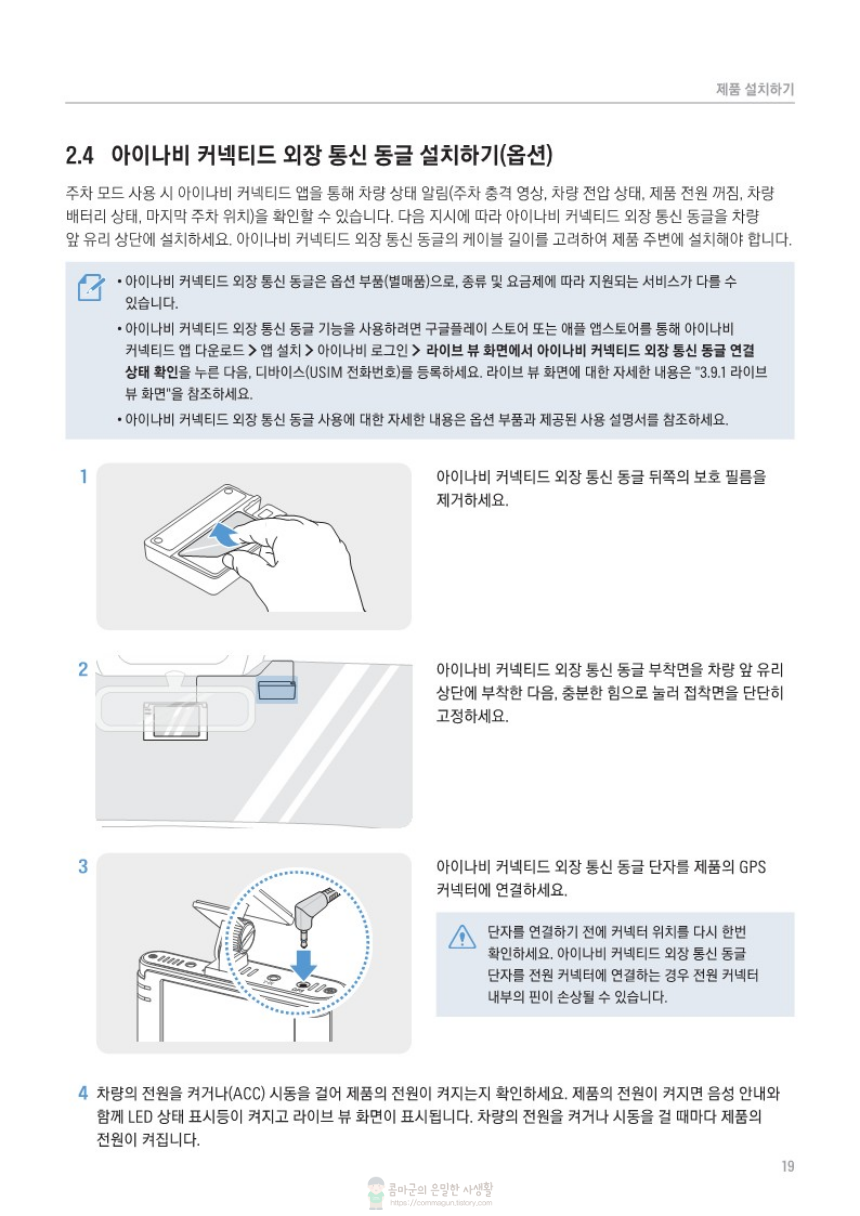 제품 설치하기

2.4 아이나비 커넥티드 외장 통신 동글 설치하기(옵션)

주차 모드 사용 시 아이나비 커넥티드 앱을 통해 차량 상태 알림(주차 충격 영상, 차량 전압 상태, 제품 전원 꺼짐, 차량 배터리 상태, 마지막 주차 위치)을 확인할 수 있습니다. 다음 지시에 따라 아이나비 커넥티드 외장 통신 동글을 차량 앞 유리 상단에 설치하세요. 아이나비 커넥티드 외장 통신 동글의 케이블 길이를 고려하여 제품 주변에 설치해야 합니다.

• 아이나비 커넥티드 외장 통신 동글은 옵션 부품(별매품)으로, 종류 및 요금제에 따라 지원되는 서비스가 다를 수 있습니다.
• 아이나비 커넥티드 외장 통신 동글 기능을 사용하려면 구글플레이 스토어 또는 애플 앱스토어를 통해 아이나비 커넥티드 앱 다운로드 > 앱 설치 > 아이나비 로그인 > 라이브 뷰 화면에서 아이나비 커넥티드 외장 통신 동글 연결 상태 확인을 누른 다음, 디바이스(USIM 전화번호)를 등록하세요. 라이브 뷰 화면에 대한 자세한 내용은 "3.9.1 라이브 뷰 화면"을 참조하세요.
• 아이나비 커넥티드 외장 통신 동글 사용에 대한 자세한 내용은 옵션 부품과 제공된 사용 설명서를 참조하세요.

1 아이나비 커넥티드 외장 통신 동글 뒤쪽의 보호 필름을 제거하세요.

2 아이나비 커넥티드 외장 통신 동글 부착면을 차량 앞 유리 상단에 부착한 다음, 충분한 힘으로 눌러 접착면을 단단히 고정하세요.

3 아이나비 커넥티드 외장 통신 동글 단자를 제품의 GPS 커넥터에 연결하세요.

단자를 연결하기 전에 커넥터 위치를 다시 한번 확인하세요. 아이나비 커넥티드 외장 통신 동글 단자를 전원 커넥터에 연결하는 경우 전원 커넥터 내부의 핀이 손상될 수 있습니다.

4 차량의 전원을 켜거나(ACC) 시동을 걸어 제품의 전원이 켜지는지 확인하세요. 제품의 전원이 켜지면 음성 안내와 함께 LED 상태 표시등이 켜지고 라이브 뷰 화면이 표시됩니다. 차량의 전원을 켜거나 시동을 걸 때마다 제품의 전원이 켜집니다.

19

콤마군의 은밀한 사생활
https://commagun.tistory.com