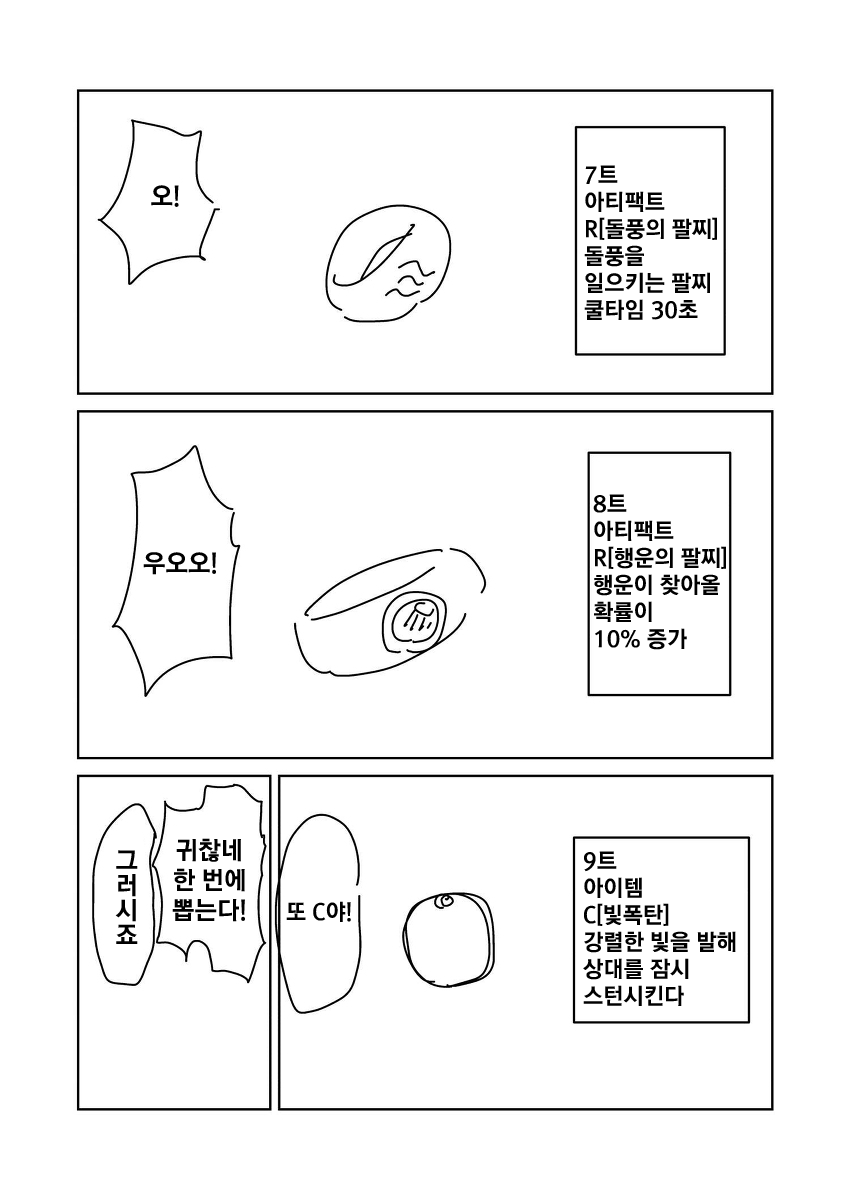 오!

7트
아티팩트
R[돌풍의 팔찌]
돌풍을
일으키는 팔찌
쿨타임 30초

우오오!

8트
아티팩트
R[행운의 팔찌]
행운이 찾아올
확률이
10% 증가

그러시죠

귀찮네
한 번에
뽑는다!

또 C야!

9트
아이템
C[빛폭탄]
강렬한 빛을 발해
상대를 잠시
스턴시킨다