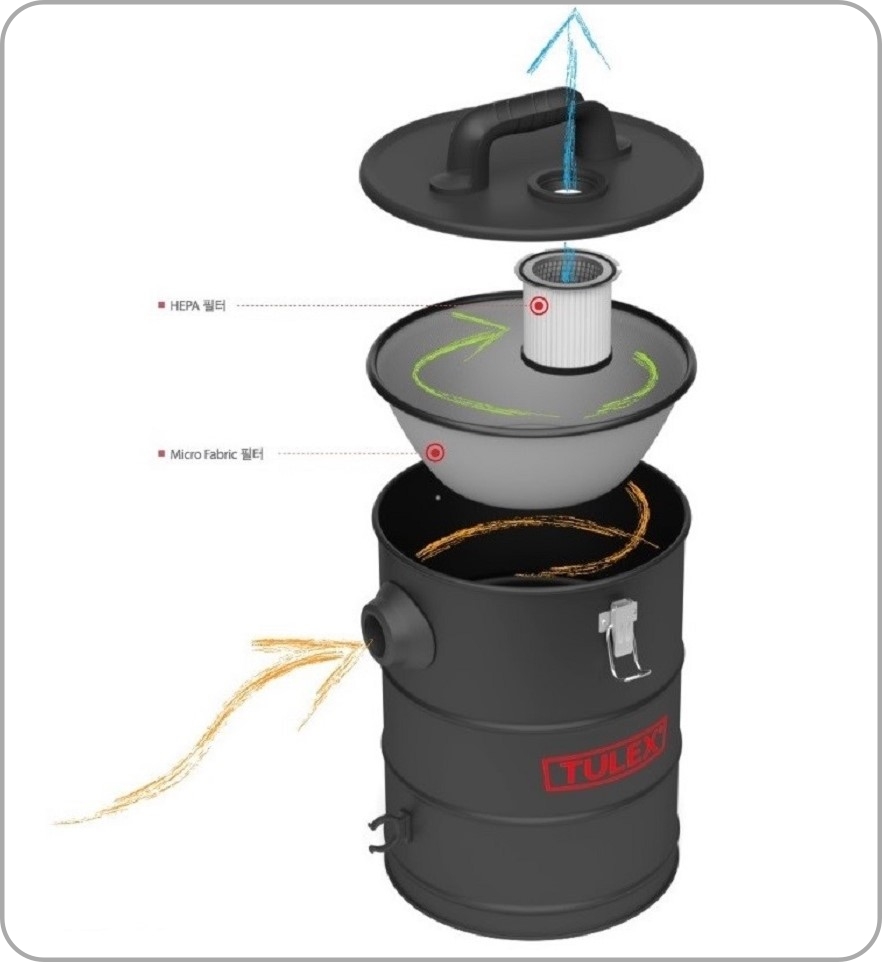 HEPA 필터

Micro Fabric 필터

TULEX