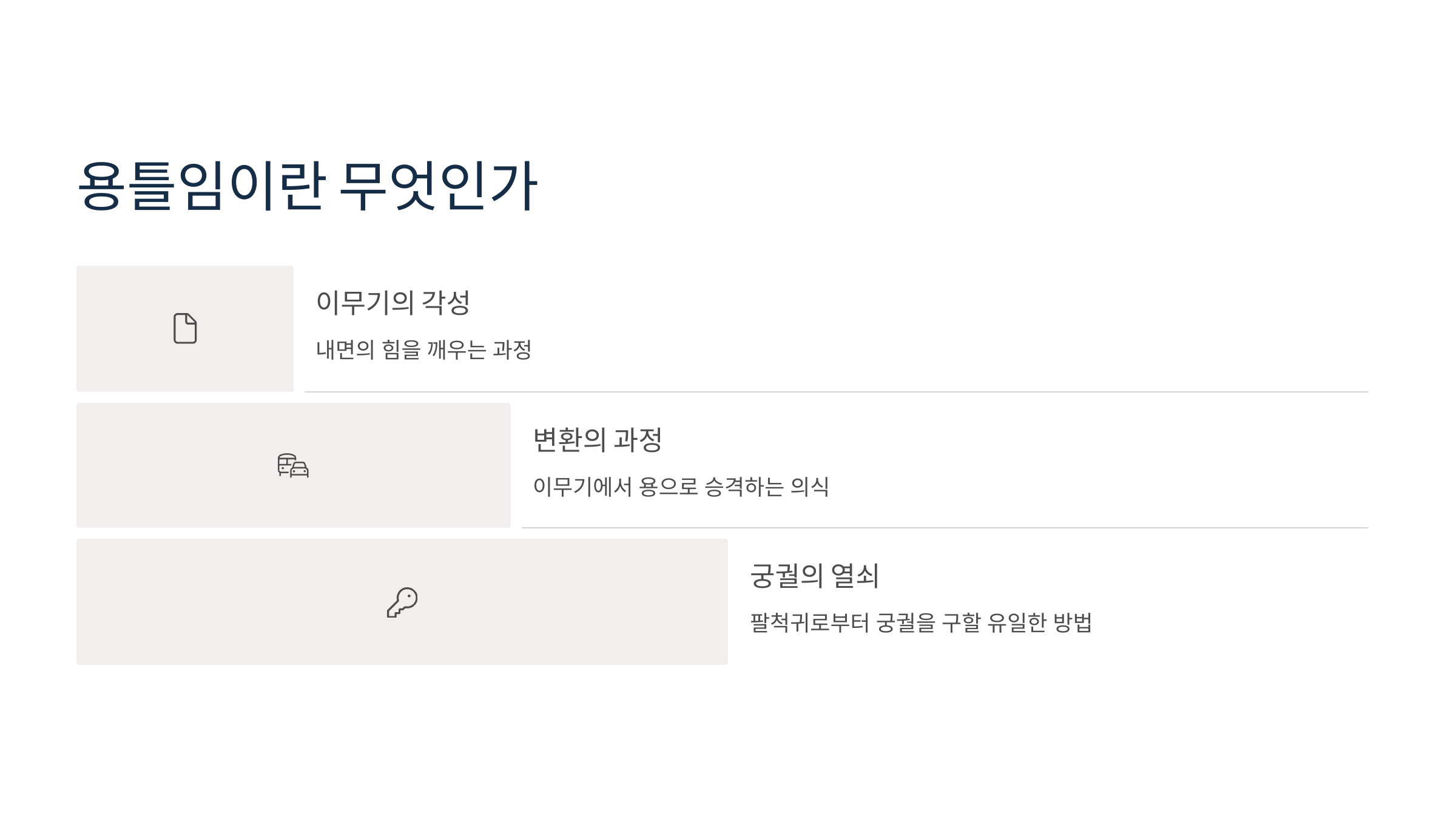 용틀임이란 무엇인가

이무기의 각성

내면의 힘을 깨우는 과정

변환의 과정

이무기에서 용으로 승격하는 의식

궁궐의 열쇠

팔척귀로부터 궁궐을 구할 유일한 방법