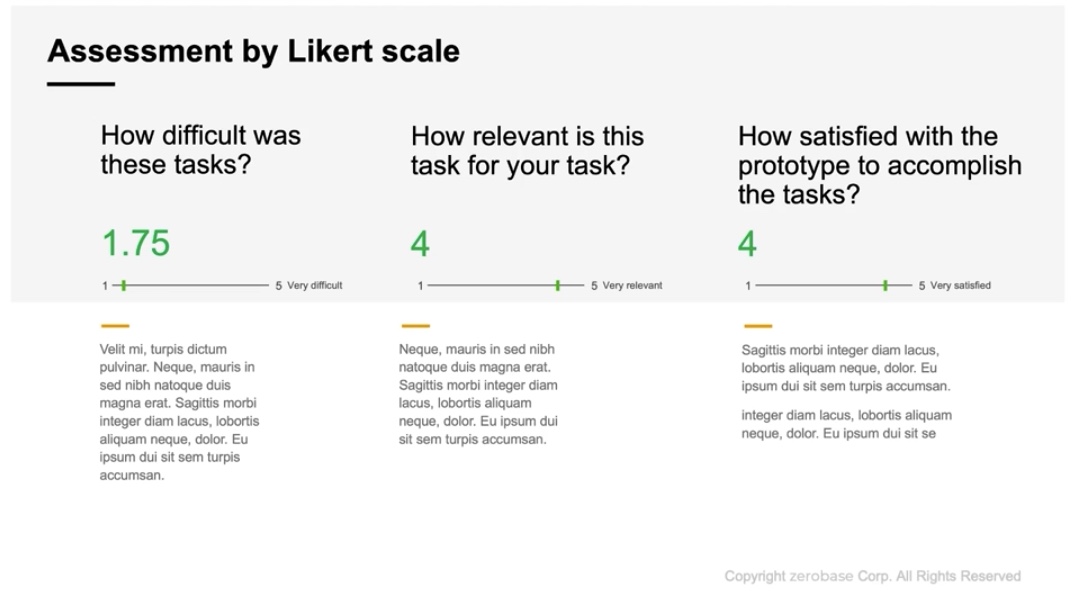 Assessment by Likert scale

How difficult was these tasks?

1.75

1 5 Very difficult

Velit mi, turpis dictum pulvinar. Neque, mauris in sed nibh natoque duis magna erat. Sagittis morbi integer diam lacus, lobortis aliquam neque, dolor. Eu ipsum dui sit sem turpis accumsan.

How relevant is this task for your task?

4

1 5 Very relevant

Neque, mauris in sed nibh natoque duis magna erat. Sagittis morbi integer diam lacus, lobortis aliquam neque, dolor. Eu ipsum dui sit sem turpis accumsan.

How satisfied with the prototype to accomplish the tasks?

4

1 5 Very satisfied

Sagittis morbi integer diam lacus, lobortis aliquam neque, dolor. Eu ipsum dui sit sem turpis accumsan.

integer diam lacus, lobortis aliquam neque, dolor. Eu ipsum dui sit se

Copyright zerobase Corp. All Rights Reserved