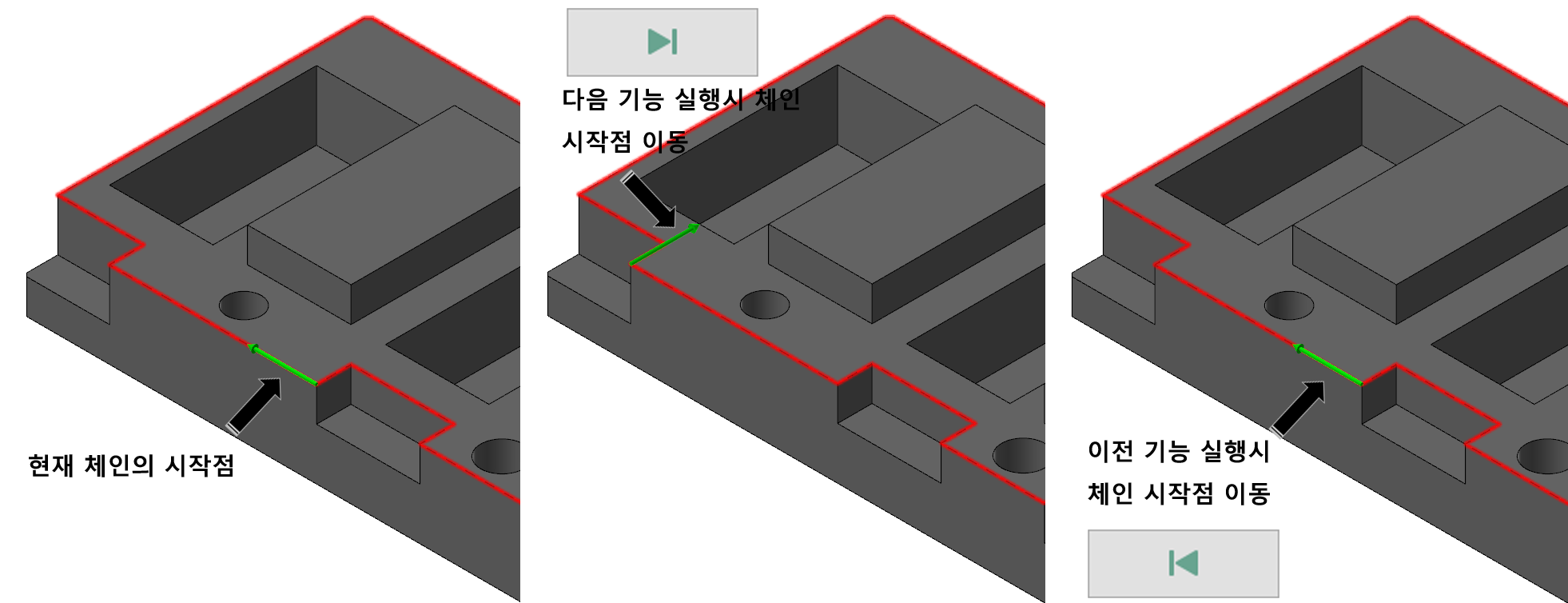 현재 체인의 시작점

다음 기능 실행시 체인 시작점 이동

이전 기능 실행시 체인 시작점 이동