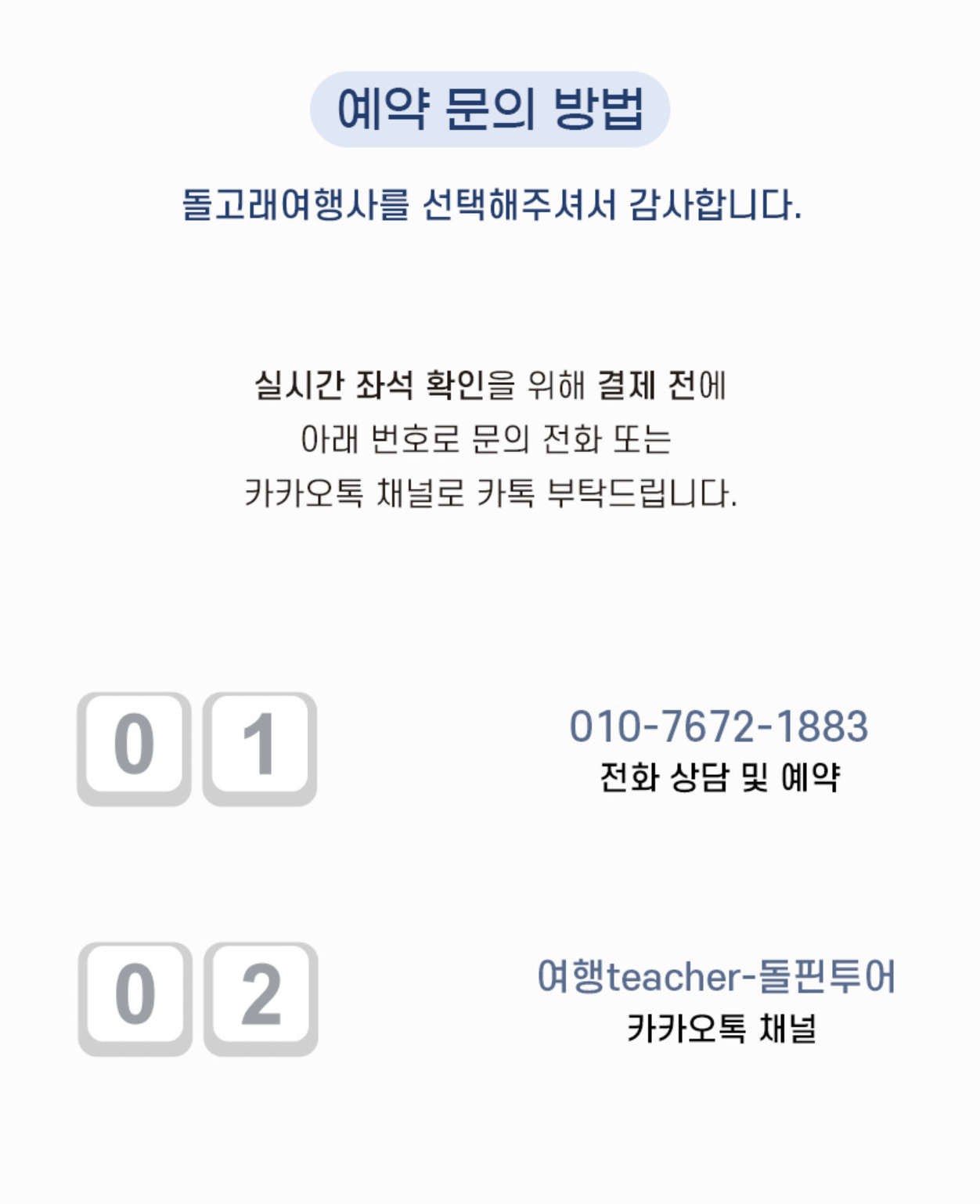 예약 문의 방법

돌고래여행사를 선택해주셔서 감사합니다.

실시간 좌석 확인을 위해 결제 전에
아래 번호로 문의 전화 또는
카카오톡 채널로 카톡 부탁드립니다.

01

010-7672-1883
전화 상담 및 예약

02

여행teacher-돌핀투어
카카오톡 채널