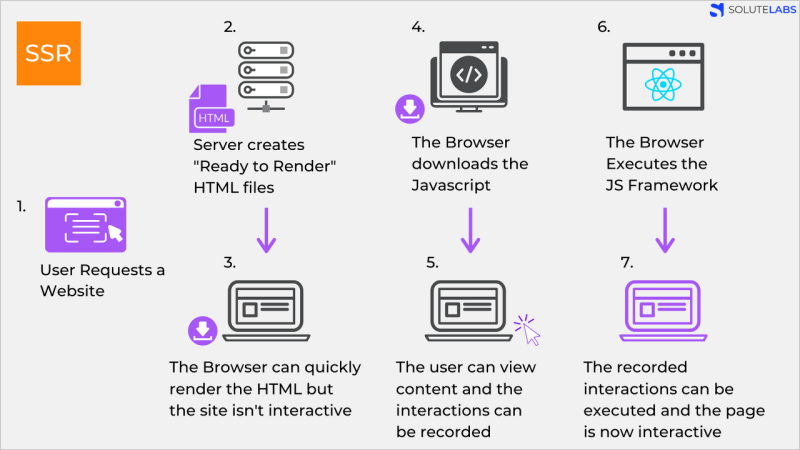 SSR

SOLUTELABS

1.

User Requests a Website

2.

HTML

Server creates "Ready to Render" HTML files

3.

The Browser can quickly render the HTML but the site isn't interactive

4.

The Browser downloads the Javascript

5.

The user can view content and the interactions can be recorded

6.

The Browser Executes the JS Framework

7.

The recorded interactions can be executed and the page is now interactive