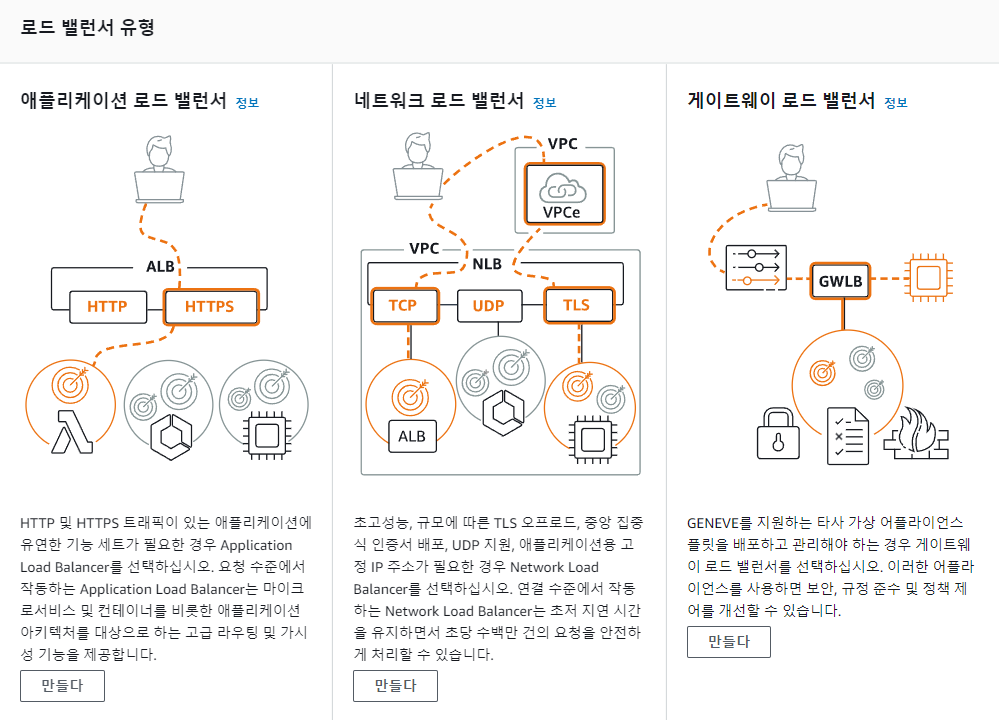 로드 밸런서 유형

애플리케이션 로드 밸런서 정보

ALB

HTTP

HTTPS

HTTP 및 HTTPS 트래픽이 있는 애플리케이션에 유연한 기능 세트가 필요한 경우 Application Load Balancer를 선택하십시오. 요청 수준에서 작동하는 Application Load Balancer는 마이크로서비스 및 컨테이너를 비롯한 애플리케이션 아키텍처를 대상으로 하는 고급 라우팅 및 가시성 기능을 제공합니다.

만들다

네트워크 로드 밸런서 정보

VPC

VPCe

VPC

NLB

TCP

UDP

TLS

ALB

초고성능, 규모에 따른 TLS 오프로드, 중앙 집중식 인증서 배포, UDP 지원, 애플리케이션용 고정 IP 주소가 필요한 경우 Network Load Balancer를 선택하십시오. 연결 수준에서 작동하는 Network Load Balancer는 초저 지연 시간을 유지하면서 초당 수백만 건의 요청을 안전하게 처리할 수 있습니다.

만들다

게이트웨이 로드 밸런서 정보

GWLB

GENEVE를 지원하는 타사 가상 어플라이언스 플릿을 배포하고 관리해야 하는 경우 게이트웨이 로드 밸런서를 선택하십시오. 이러한 어플라이언스를 사용하면 보안, 규정 준수 및 정책 제어를 개선할 수 있습니다.

만들다