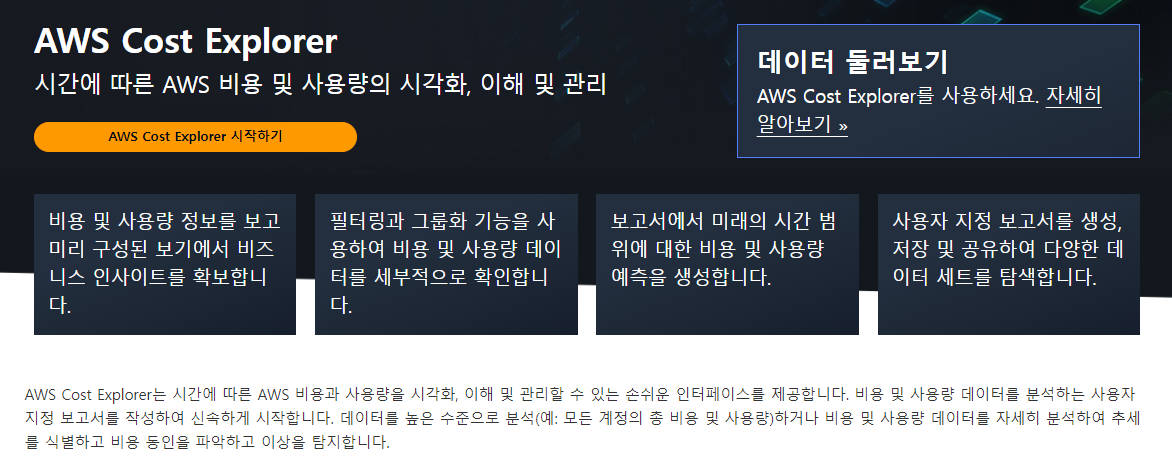 AWS Cost Explorer

시간에 따른 AWS 비용 및 사용량의 시각화, 이해 및 관리

AWS Cost Explorer 시작하기

데이터 둘러보기

AWS Cost Explorer를 사용하세요. 자세히 알아보기 »

비용 및 사용량 정보를 보고 미리 구성된 보기에서 비즈니스 인사이트를 확보합니다.

필터링과 그룹화 기능을 사용하여 비용 및 사용량 데이터를 세부적으로 확인합니다.

보고서에서 미래의 시간 범위에 대한 비용 및 사용량 예측을 생성합니다.

사용자 지정 보고서를 생성, 저장 및 공유하여 다양한 데이터 세트를 탐색합니다.

AWS Cost Explorer는 시간에 따른 AWS 비용과 사용량을 시각화, 이해 및 관리할 수 있는 손쉬운 인터페이스를 제공합니다. 비용 및 사용량 데이터를 분석하는 사용자 지정 보고서를 작성하여 신속하게 시작합니다. 데이터를 높은 수준으로 분석(예: 모든 계정의 총 비용 및 사용량)하거나 비용 및 사용량 데이터를 자세히 분석하여 추세를 식별하고 비용 동인을 파악하고 이상을 탐지합니다.