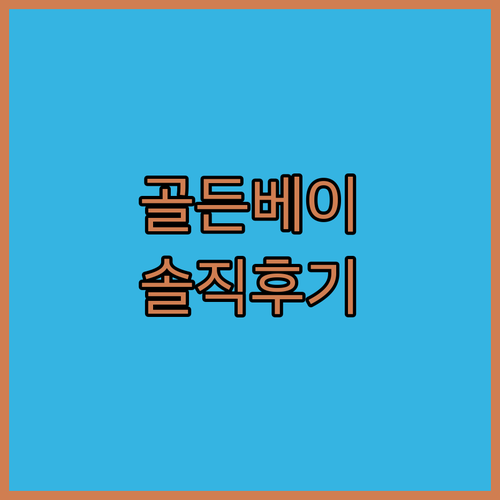 골든베이
솔직후기