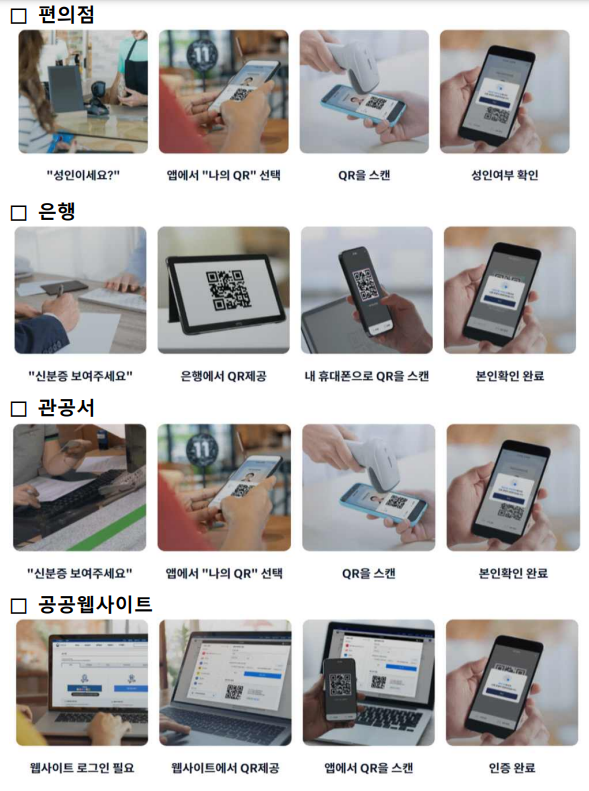 □ 편의점

"성인이세요?"

앱에서 "나의 QR" 선택

QR을 스캔

성인여부 확인

□ 은행

"신분증 보여주세요"

은행에서 QR제공

내 휴대폰으로 QR을 스캔

본인확인 완료

□ 관공서

"신분증 보여주세요"

앱에서 "나의 QR" 선택

QR을 스캔

본인확인 완료

□ 공공웹사이트

웹사이트 로그인 필요

웹사이트에서 QR제공

앱에서 QR을 스캔

인증 완료