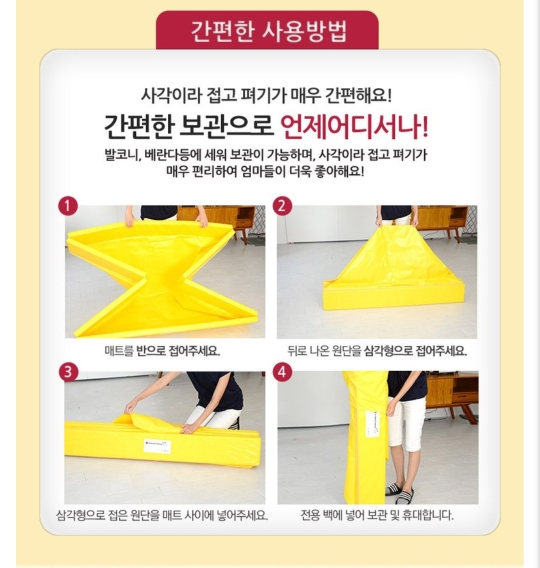 간편한 사용방법

사각이라 접고 펴기가 매우 간편해요!
간편한 보관으로 언제어디서나!
발코니, 베란다등에 세워 보관이 가능하며, 사각이라 접고 펴기가 매우 편리하여 엄마들이 더욱 좋아해요!

1

매트를 반으로 접어주세요.

2

뒤로 나온 원단을 삼각형으로 접어주세요.

3

삼각형으로 접은 원단을 매트 사이에 넣어주세요.

4

전용 백에 넣어 보관 및 휴대합니다.