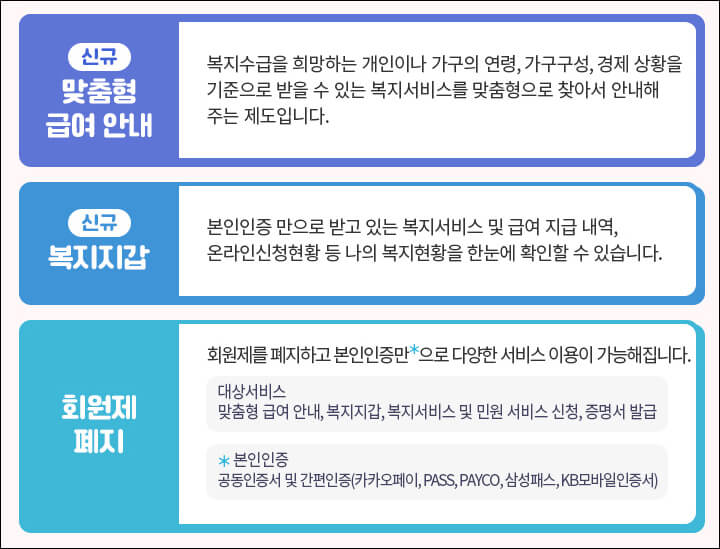 신규
맞춤형
급여 안내

복지수급을 희망하는 개인이나 가구의 연령, 가구구성, 경제 상황을 기준으로 받을 수 있는 복지서비스를 맞춤형으로 찾아서 안내해 주는 제도입니다.

신규
복지지갑

본인인증 만으로 받고 있는 복지서비스 및 급여 지급 내역, 온라인신청현황 등 나의 복지현황을 한눈에 확인할 수 있습니다.

회원제
폐지

회원제를 폐지하고 본인인증만*으로 다양한 서비스 이용이 가능해집니다.

대상서비스
맞춤형 급여 안내, 복지지갑, 복지서비스 및 민원 서비스 신청, 증명서 발급

* 본인인증
공동인증서 및 간편인증(카카오페이, PASS, PAYCO, 삼성패스, KB모바일인증서)