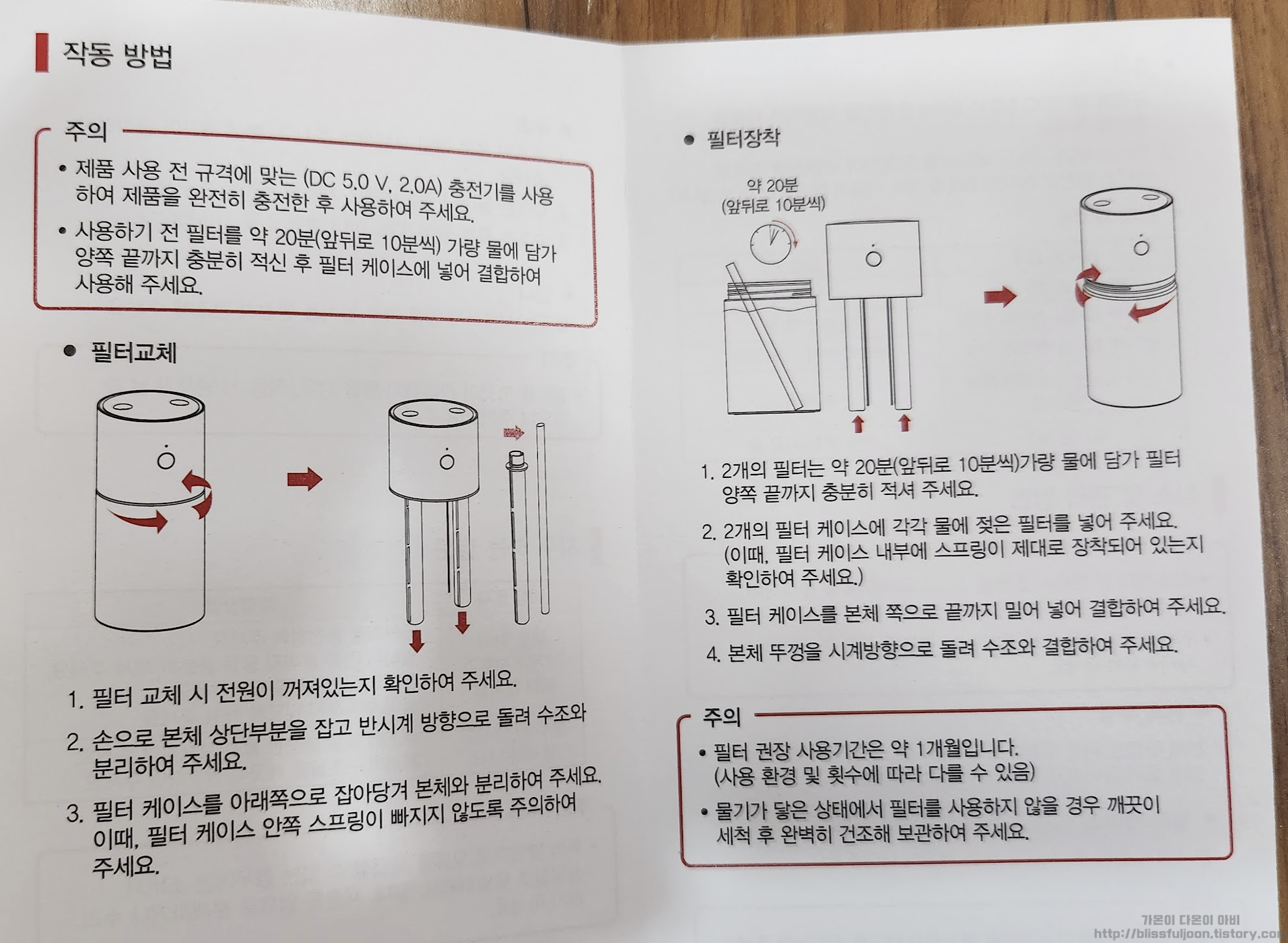 작동 방법

주의

• 제품 사용 전 규격에 맞는 (DC 5.0 V, 2.0A) 충전기를 사용하여 제품을 완전히 충전한 후 사용하여 주세요.

• 사용하기 전 필터를 약 20분(앞뒤로 10분씩) 가량 물에 담가 양쪽 끝까지 충분히 적신 후 필터 케이스에 넣어 결합하여 사용해 주세요.

● 필터교체

1. 필터 교체 시 전원이 꺼져있는지 확인하여 주세요.

2. 손으로 본체 상단부분을 잡고 반시계 방향으로 돌려 수조와 분리하여 주세요.

3. 필터 케이스를 아래쪽으로 잡아당겨 본체와 분리하여 주세요. 이때, 필터 케이스 안쪽 스프링이 빠지지 않도록 주의하여 주세요.

● 필터장착

약 20분
(앞뒤로 10분씩)

1. 2개의 필터는 약 20분(앞뒤로 10분씩)가량 물에 담가 필터 양쪽 끝까지 충분히 적셔 주세요.

2. 2개의 필터 케이스에 각각 물에 젖은 필터를 넣어 주세요. (이때, 필터 케이스 내부에 스프링이 제대로 장착되어 있는지 확인하여 주세요.)

3. 필터 케이스를 본체 쪽으로 끝까지 밀어 넣어 결합하여 주세요.

4. 본체 뚜껑을 시계방향으로 돌려 수조와 결합하여 주세요.

주의

• 필터 권장 사용기간은 약 1개월입니다. (사용 환경 및 횟수에 따라 다를 수 있음)

• 물기가 닿은 상태에서 필터를 사용하지 않을 경우 깨끗이 세척 후 완벽히 건조해 보관하여 주세요.

가온이 다온이 아비
http://blissfuljoon.tistory.co