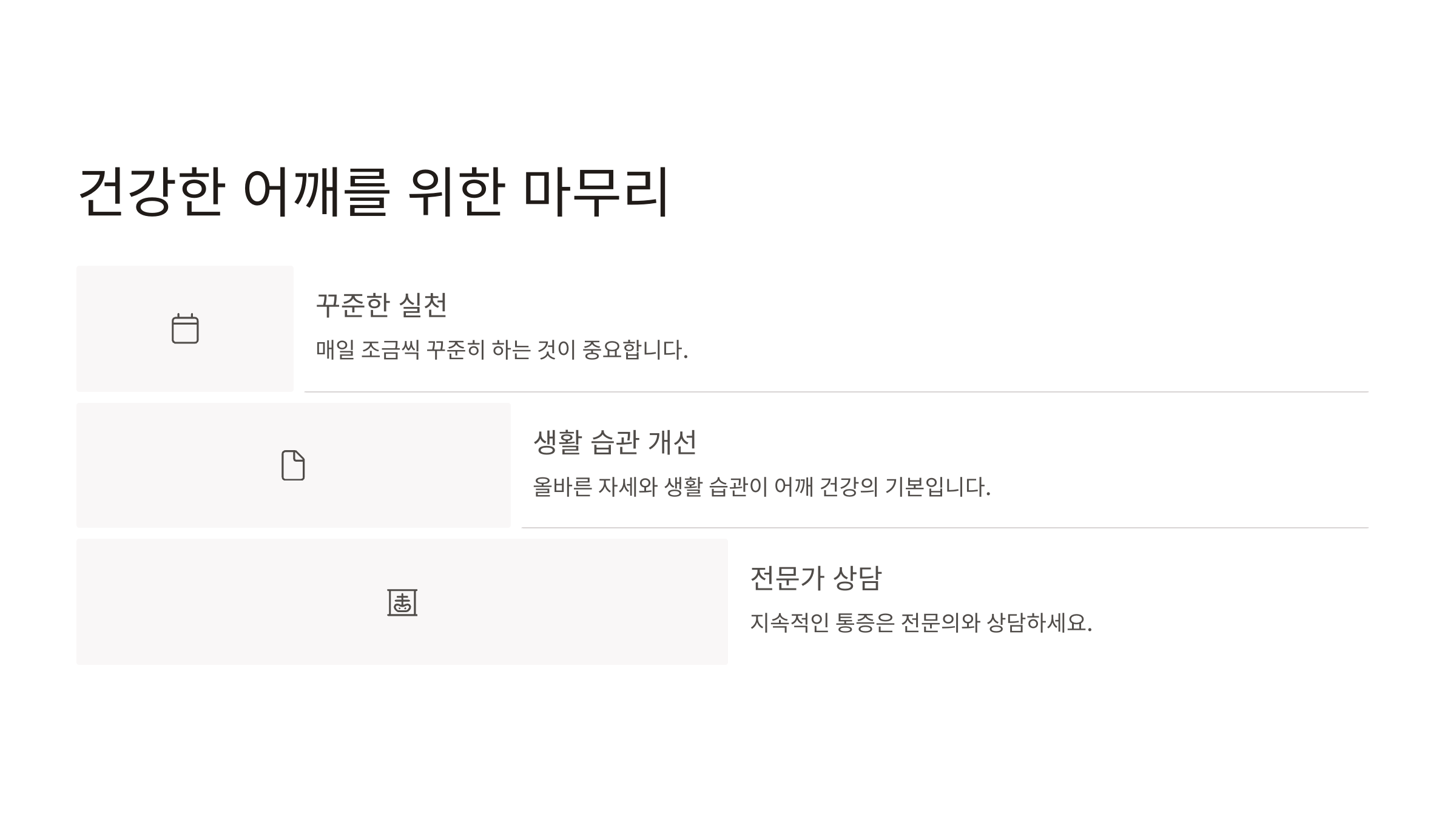 건강한 어깨를 위한 마무리

꾸준한 실천

매일 조금씩 꾸준히 하는 것이 중요합니다.

생활 습관 개선

올바른 자세와 생활 습관이 어깨 건강의 기본입니다.

전문가 상담

지속적인 통증은 전문의와 상담하세요.